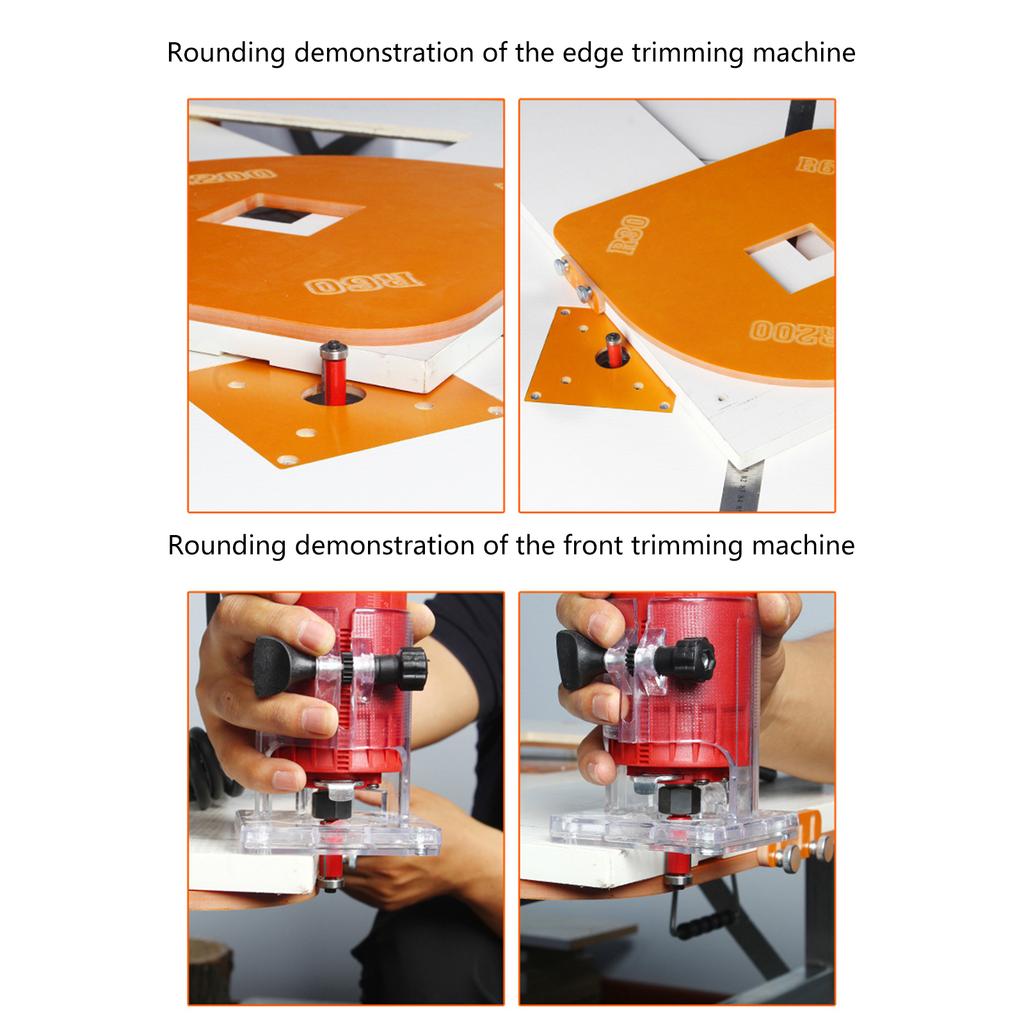 Rounding demonstration of the edge trimming machine

R200

R60

R6

R30

R200

Rounding demonstration of the front trimming machine