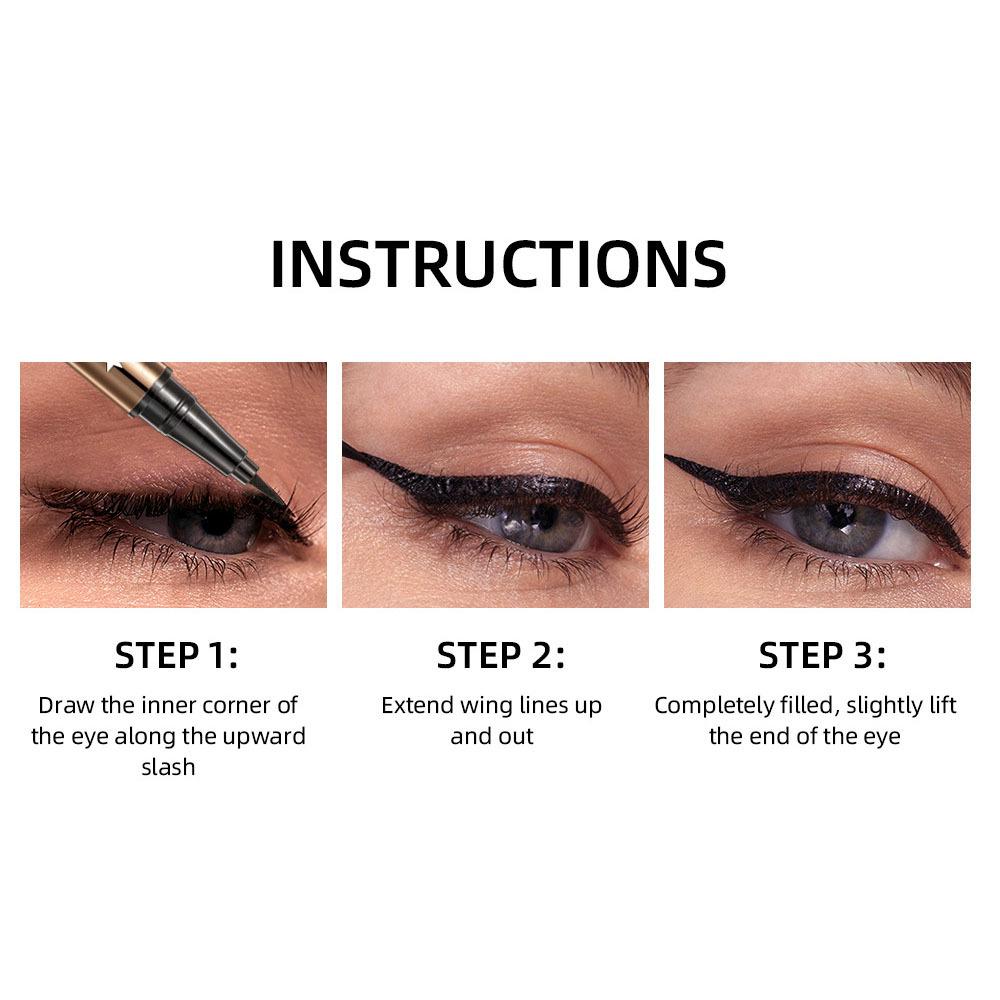 INSTRUCTIONS

STEP 1:

Draw the inner corner of the eye along the upward slash

STEP 2:

Extend wing lines up and out

STEP 3:

Completely filled, slightly lift the end of the eye