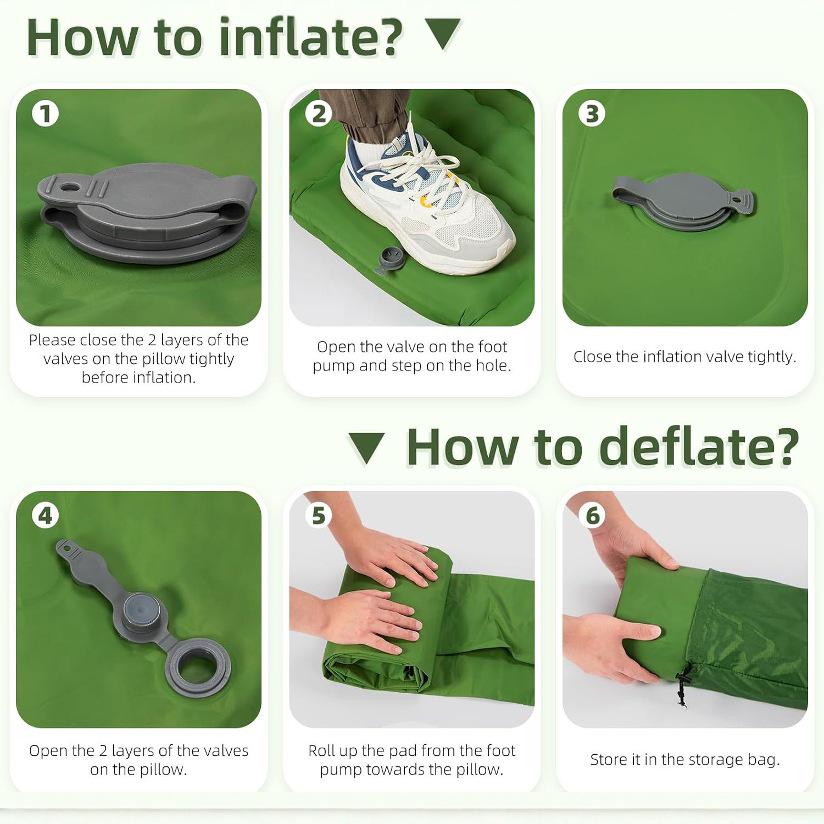 How to inflate? ▼

1

Please close the 2 layers of the valves on the pillow tightly before inflation.

2

Open the valve on the foot pump and step on the hole.

3

Close the inflation valve tightly.

▼ How to deflate?

4

Open the 2 layers of the valves on the pillow.

5

Roll up the pad from the foot pump towards the pillow.

6

Store it in the storage bag.