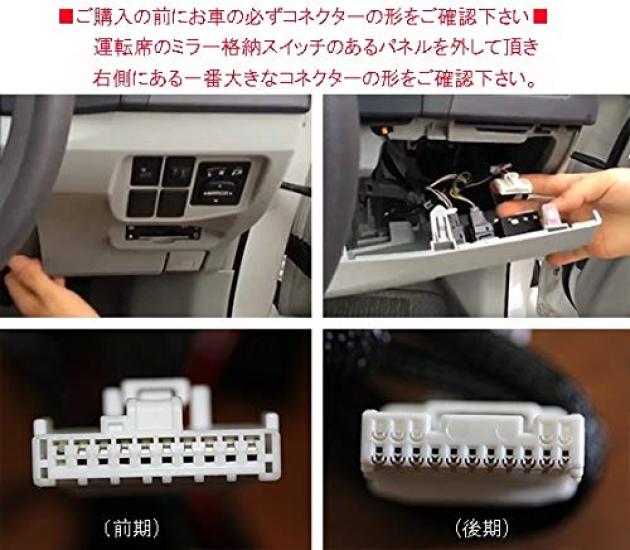 ■ご購入の前にお車の必ずコネクターの形をご確認下さい■
運転席のミラー格納スイッチのあるパネルを外して頂き
右側にある一番大きなコネクターの形をご確認下さい。

（前期）

（後期）