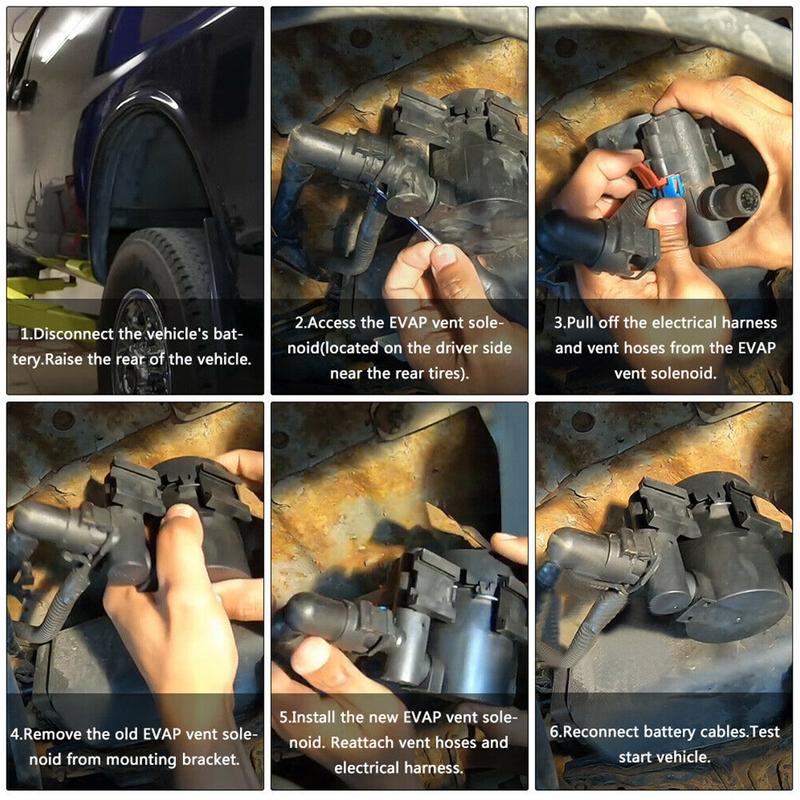 1.Disconnect the vehicle's battery.Raise the rear of the vehicle.

2.Access the EVAP vent solenoid(located on the driver side near the rear tires).

3.Pull off the electrical harness and vent hoses from the EVAP vent solenoid.

4.Remove the old EVAP vent solenoid from mounting bracket.

5.Install the new EVAP vent solenoid. Reattach vent hoses and electrical harness.

6.Reconnect battery cables.Test start vehicle.