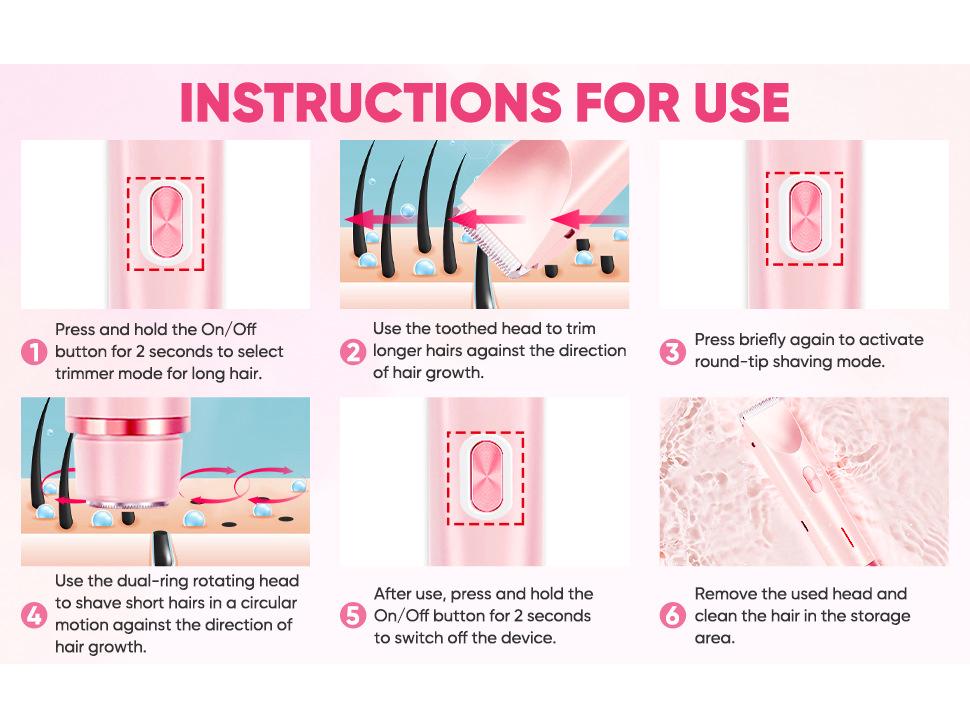 INSTRUCTIONS FOR USE

1 Press and hold the On/Off button for 2 seconds to select trimmer mode for long hair.

2 Use the toothed head to trim longer hairs against the direction of hair growth.

3 Press briefly again to activate round-tip shaving mode.

4 Use the dual-ring rotating head to shave short hairs in a circular motion against the direction of hair growth.

5 After use, press and hold the On/Off button for 2 seconds to switch off the device.

6 Remove the used head and clean the hair in the storage area.