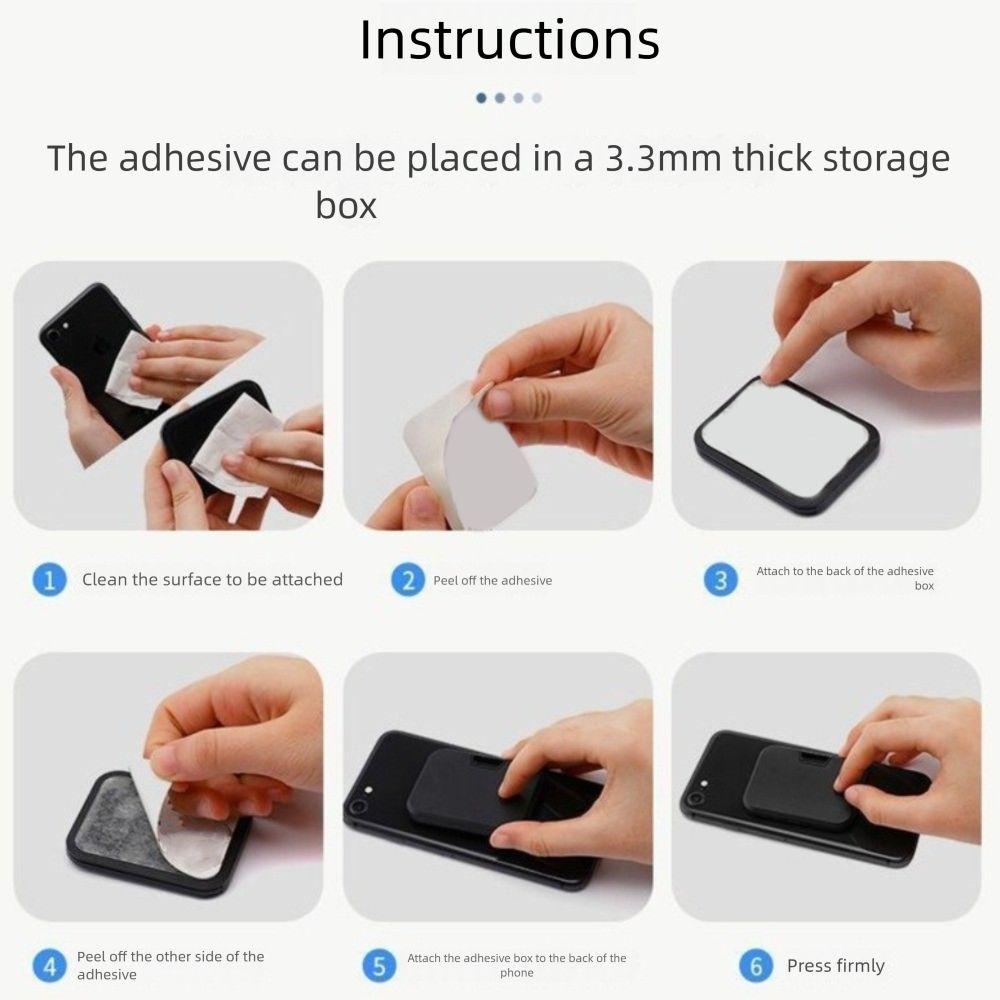 Instructions

The adhesive can be placed in a 3.3mm thick storage box

1 Clean the surface to be attached

2 Peel off the adhesive

3 Attach to the back of the adhesive box

4 Peel off the other side of the adhesive

5 Attach the adhesive box to the back of the phone

6 Press firmly