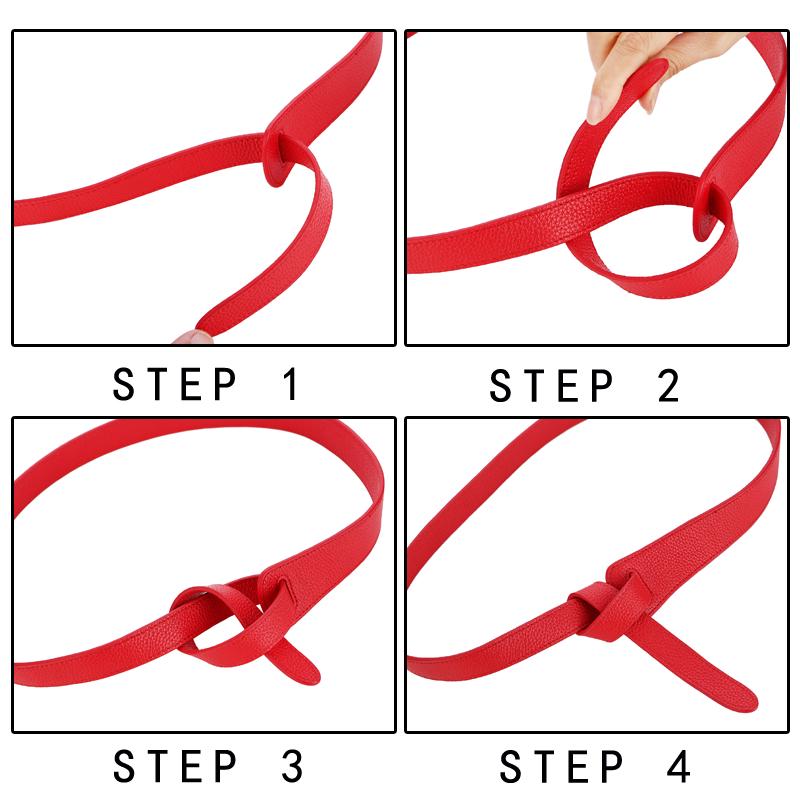 STEP 1

STEP 2

STEP 3

STEP 4