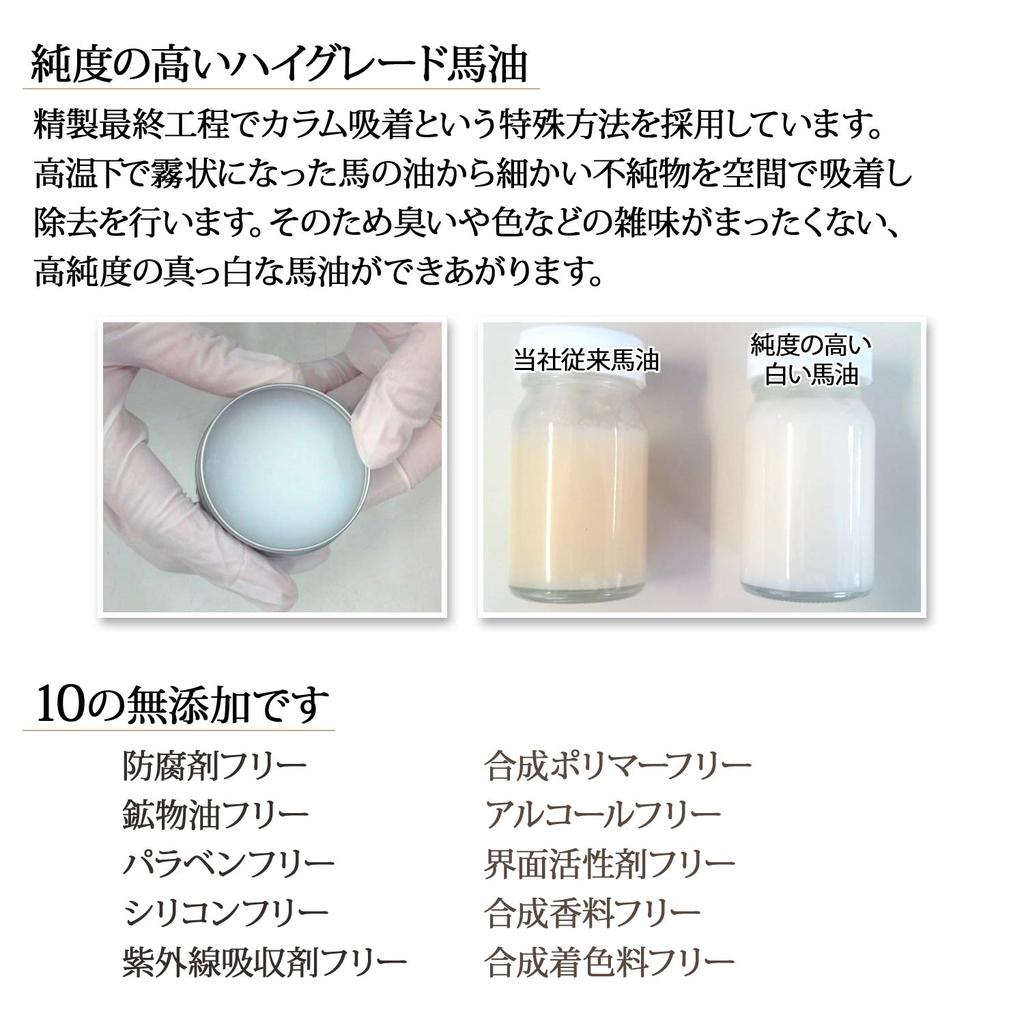 純度の高いハイグレード馬油

精製最終工程でカラム吸着という特殊方法を採用しています。高温下で霧状になった馬の油から細かい不純物を空間で吸着し除去を行います。そのため臭いや色などの雑味がまったくない、高純度の真っ白な馬油ができあがります。

当社従来馬油

純度の高い白い馬油

10の無添加です

防腐剤フリー
鉱物油フリー
パラベンフリー
シリコンフリー
紫外線吸収剤フリー

合成ポリマーフリー
アルコールフリー
界面活性剤フリー
合成香料フリー
合成着色料フリー