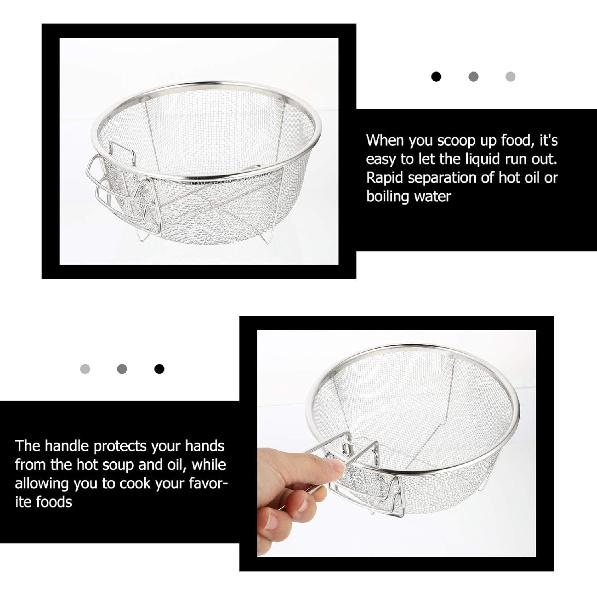 When you scoop up food, it's easy to let the liquid run out. Rapid separation of hot oil or boiling water

The handle protects your hands from the hot soup and oil, while allowing you to cook your favorite foods