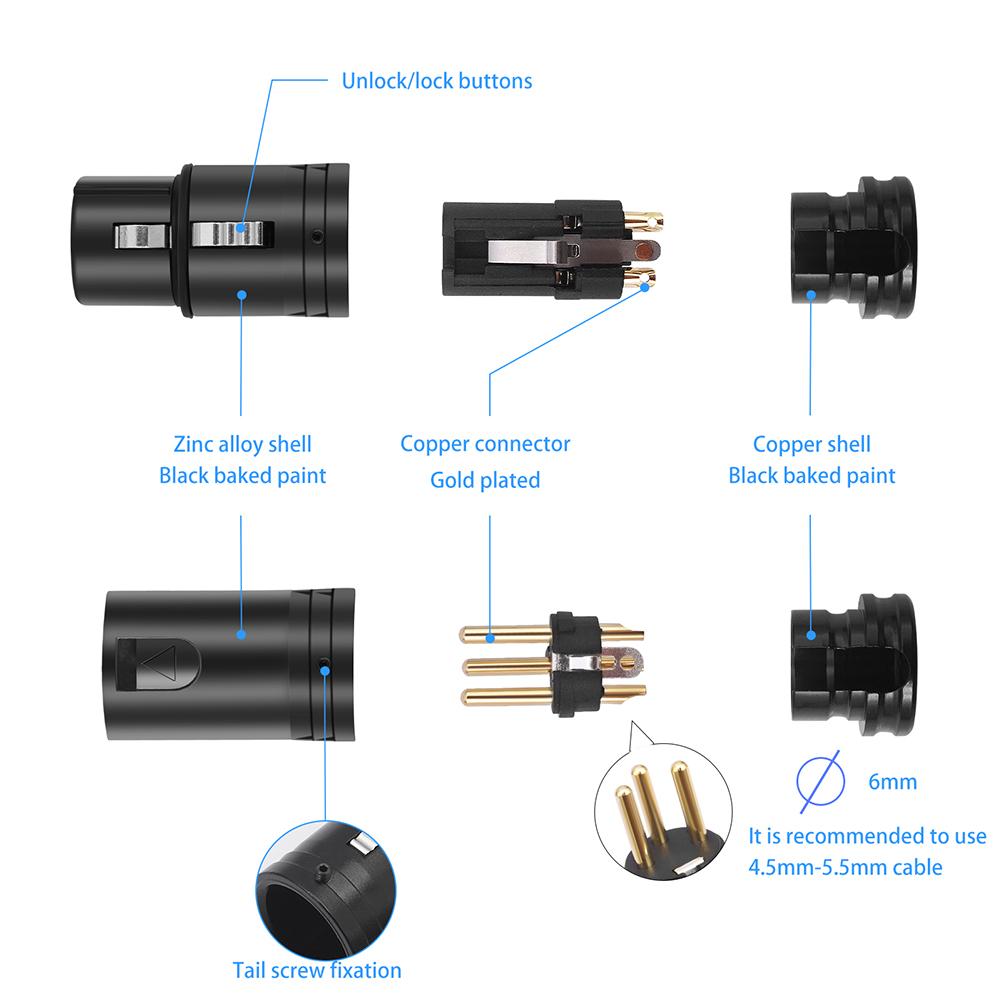 Unlock/lock buttons

Zinc alloy shell
Black baked paint

Copper connector
Gold plated

Copper shell
Black baked paint

6mm

It is recommended to use
4.5mm-5.5mm cable

Tail screw fixation