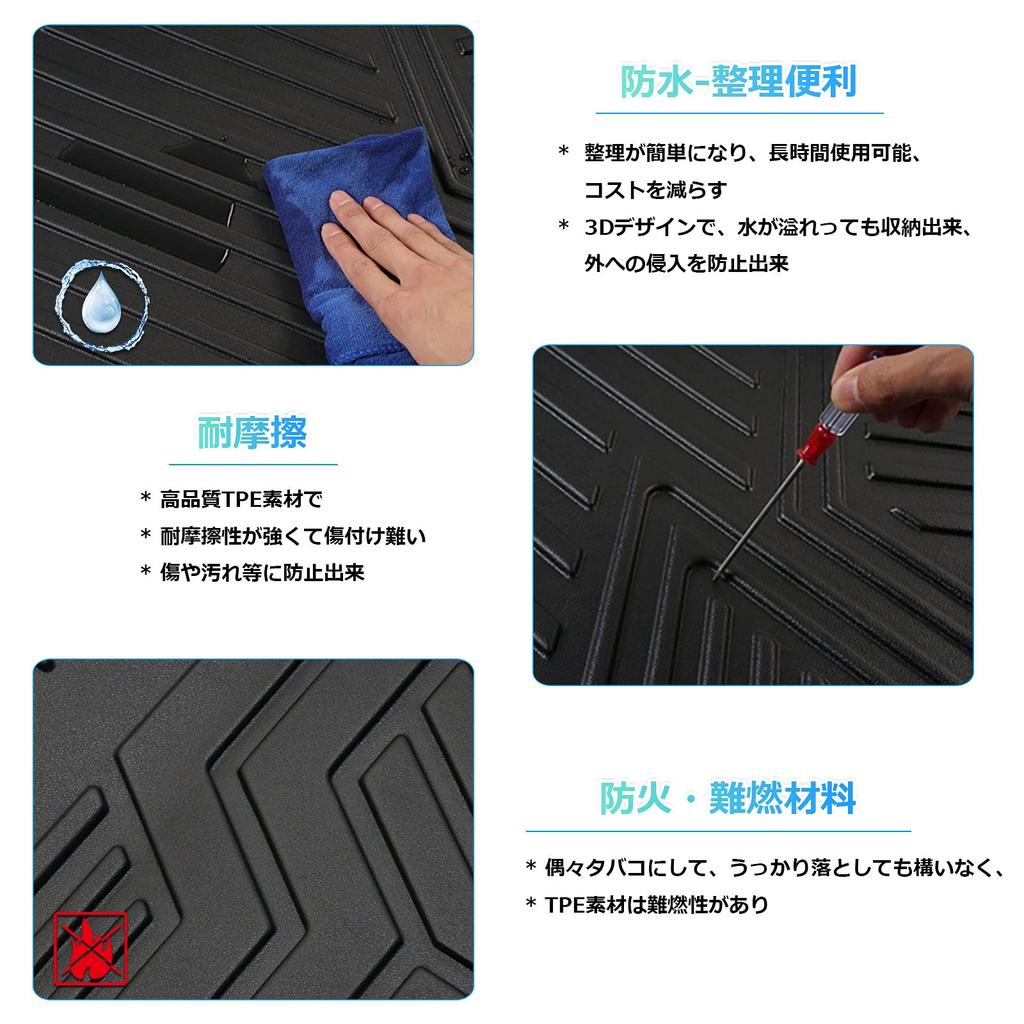 防水-整理便利

＊ 整理が簡単になり、長時間使用可能、コストを減らす

＊ 3Dデザインで、水が溢れっても収納出来、外への侵入を防止出来

耐摩擦

＊ 高品質TPE素材で

＊ 耐摩擦性が強くて傷付け難い

＊ 傷や汚れ等に防止出来

防火・難燃材料

＊ 偶々タバコにして、うっかり落としても構いなく、

＊ TPE素材は難燃性があり