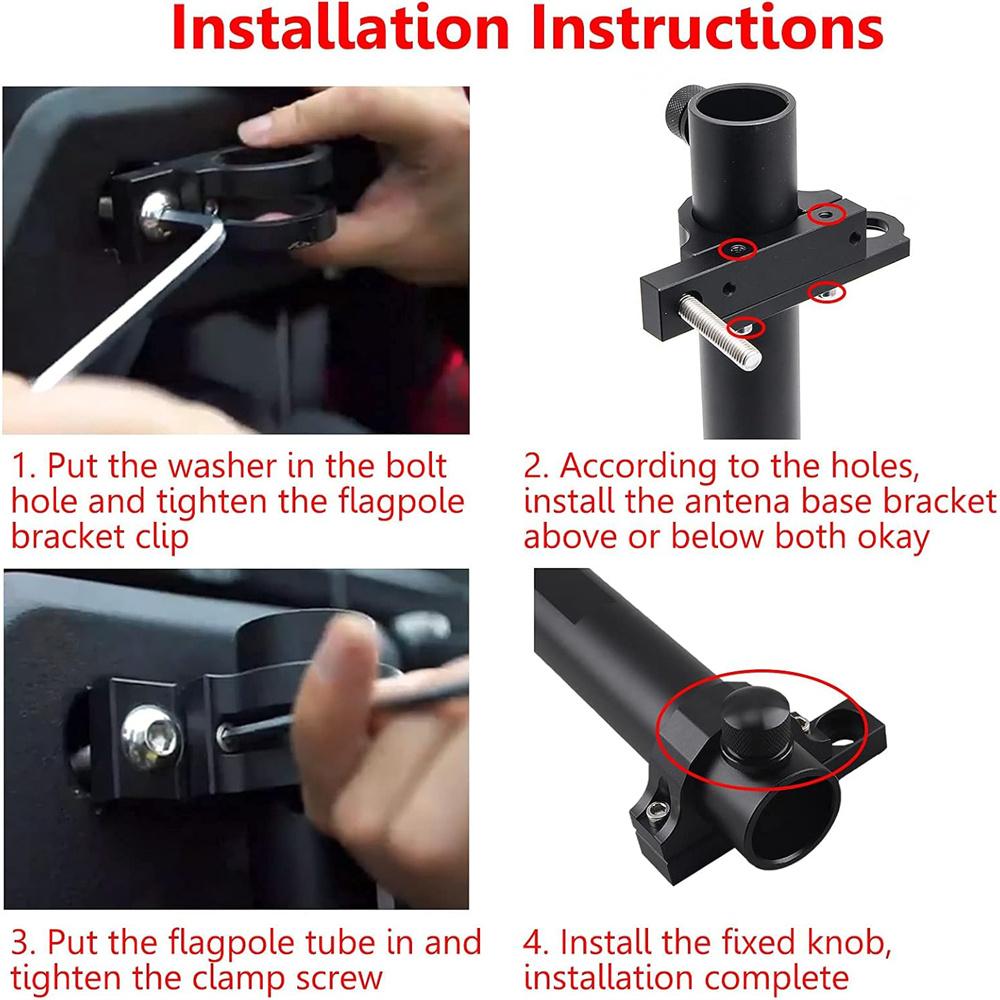 Installation Instructions

1. Put the washer in the bolt hole and tighten the flagpole bracket clip

2. According to the holes, install the antena base bracket above or below both okay

3. Put the flagpole tube in and tighten the clamp screw

4. Install the fixed knob, installation complete