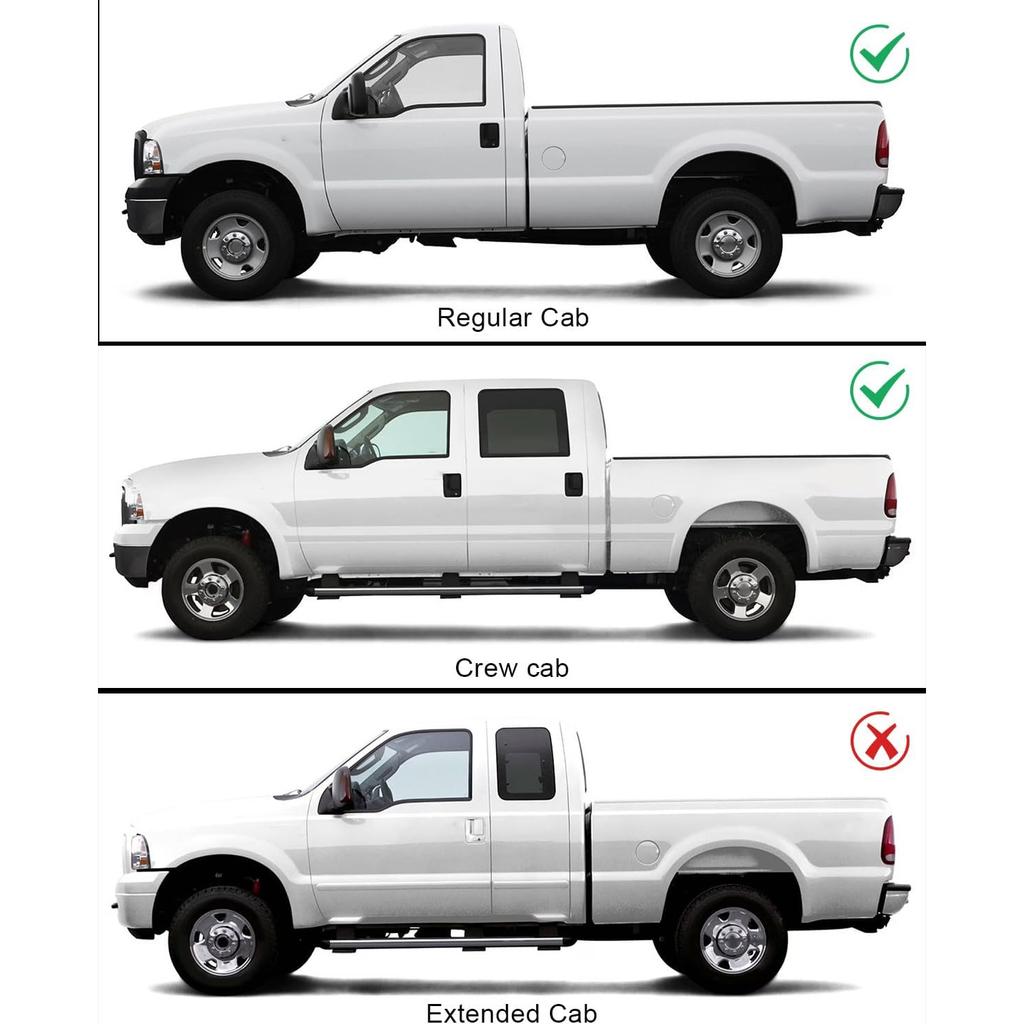 Regular Cab

Crew cab

Extended Cab