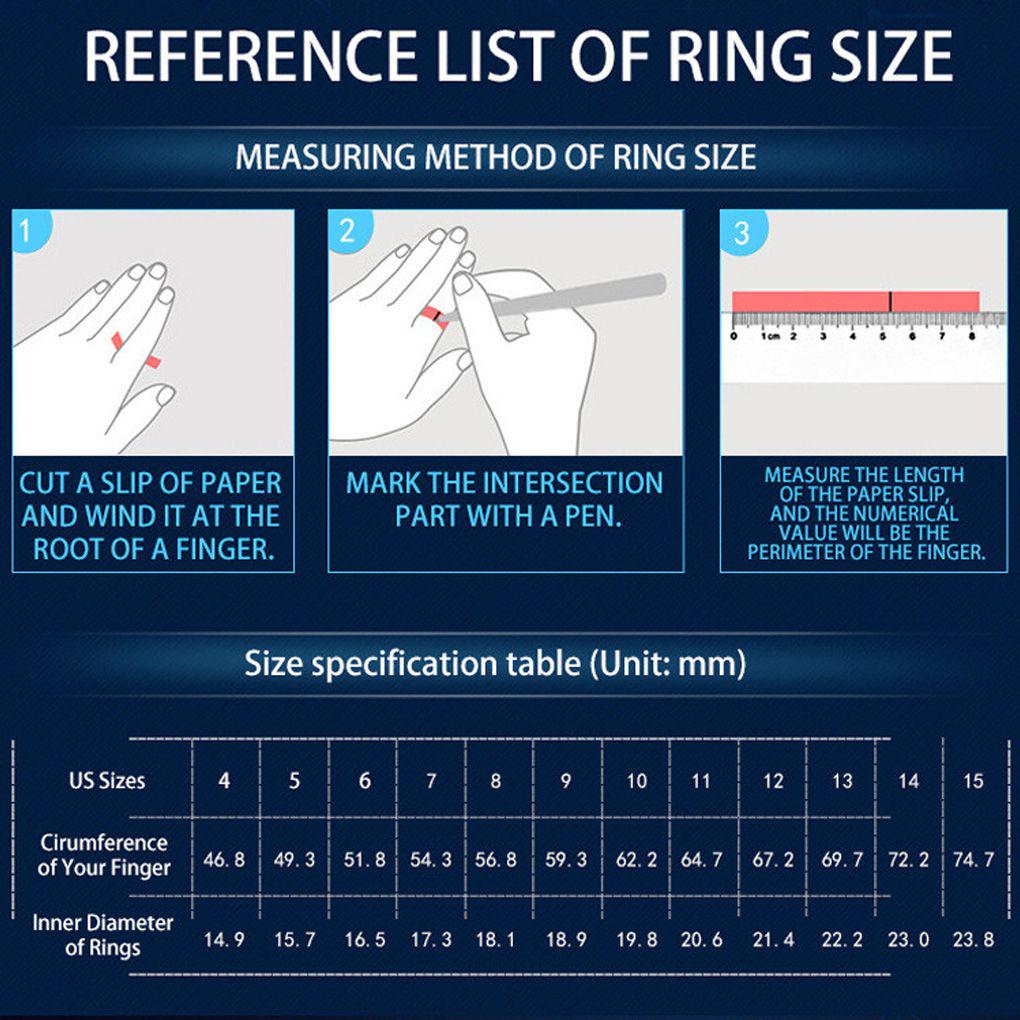 REFERENCE LIST OF RING SIZE

MEASURING METHOD OF RING SIZE

1

CUT A SLIP OF PAPER AND WIND IT AT THE ROOT OF A FINGER.

2

MARK THE INTERSECTION PART WITH A PEN.

3

0 1cm 2 3 4 5 6 7 8

MEASURE THE LENGTH OF THE PAPER SLIP, AND THE NUMERICAL VALUE WILL BE THE PERIMETER OF THE FINGER.

Size specification table (Unit: mm)

| US Sizes | 4 | 5 | 6 | 7 | 8 | 9 | 10 | 11 | 12 | 13 | 14 | 15 |
|---|---|---|---|---|---|---|---|---|---|---|---|---|
| Cirumference of Your Finger | 46.8 | 49.3 | 51.8 | 54.3 | 56.8 | 59.3 | 62.2 | 64.7 | 67.2 | 69.7 | 72.2 | 74.7 |
| Inner Diameter of Rings | 14.9 | 15.7 | 16.5 | 17.3 | 18.1 | 18.9 | 19.8 | 20.6 | 21.4 | 22.2 | 23.0 | 23.8 |