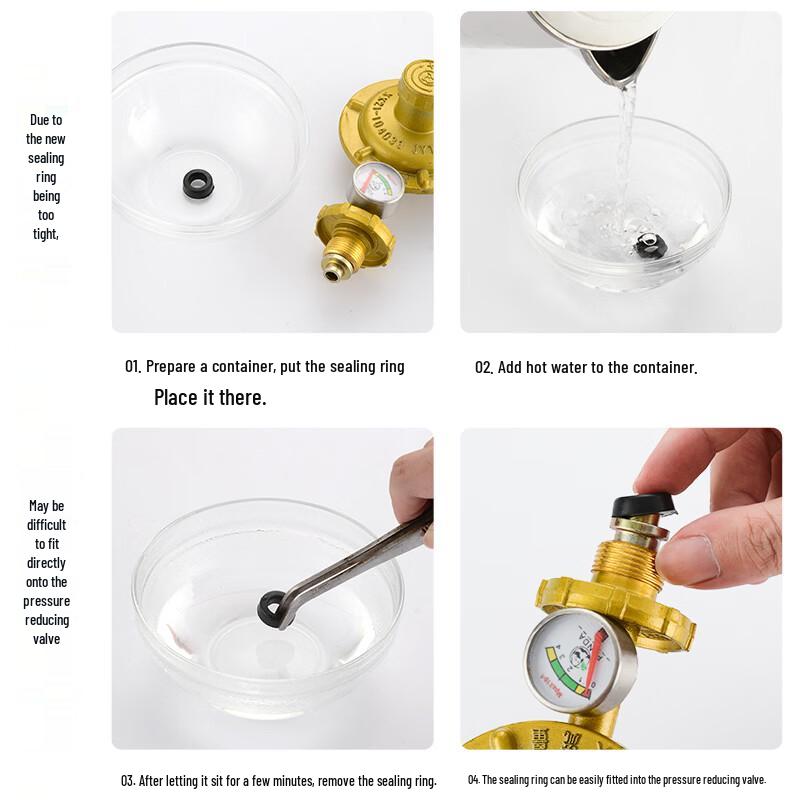 Due to the new sealing ring being too tight,

01. Prepare a container, put the sealing ring

Place it there.

02. Add hot water to the container.

May be difficult to fit directly onto the pressure reducing valve

03. After letting it sit for a few minutes, remove the sealing ring.

04. The sealing ring can be easily fitted into the pressure reducing valve.