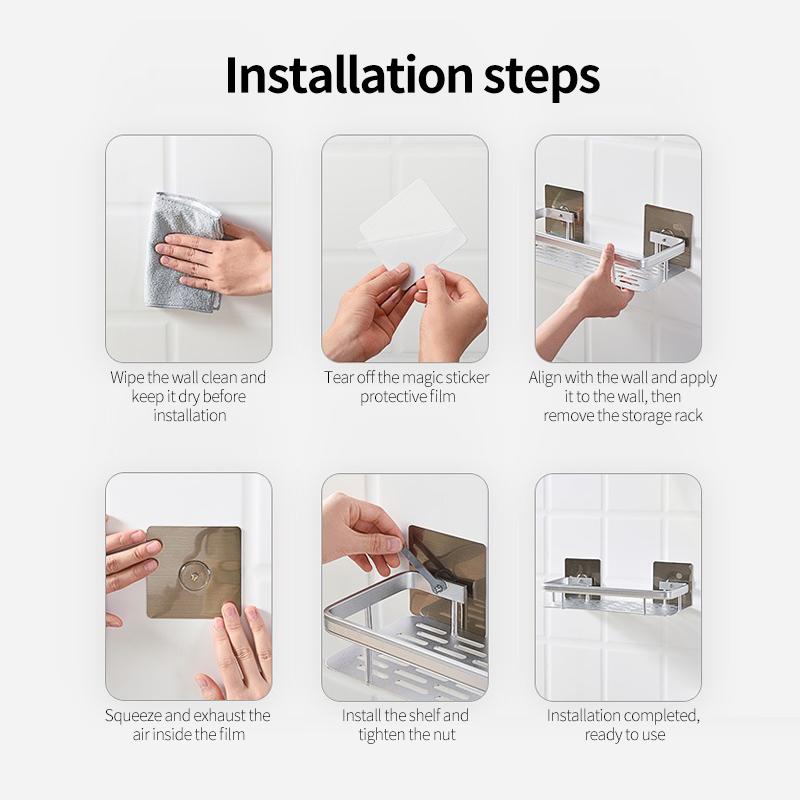 Installation steps

Wipe the wall clean and keep it dry before installation

Tear off the magic sticker protective film

Align with the wall and apply it to the wall, then remove the storage rack

Squeeze and exhaust the air inside the film

Install the shelf and tighten the nut

Installation completed, ready to use