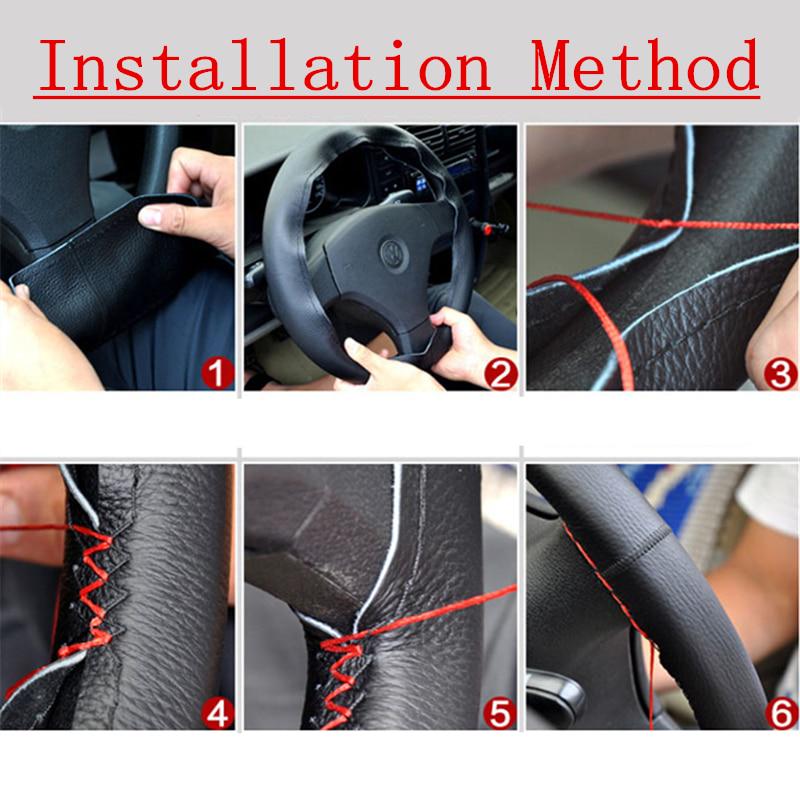 Installation Method

1

2

3

4

5

6