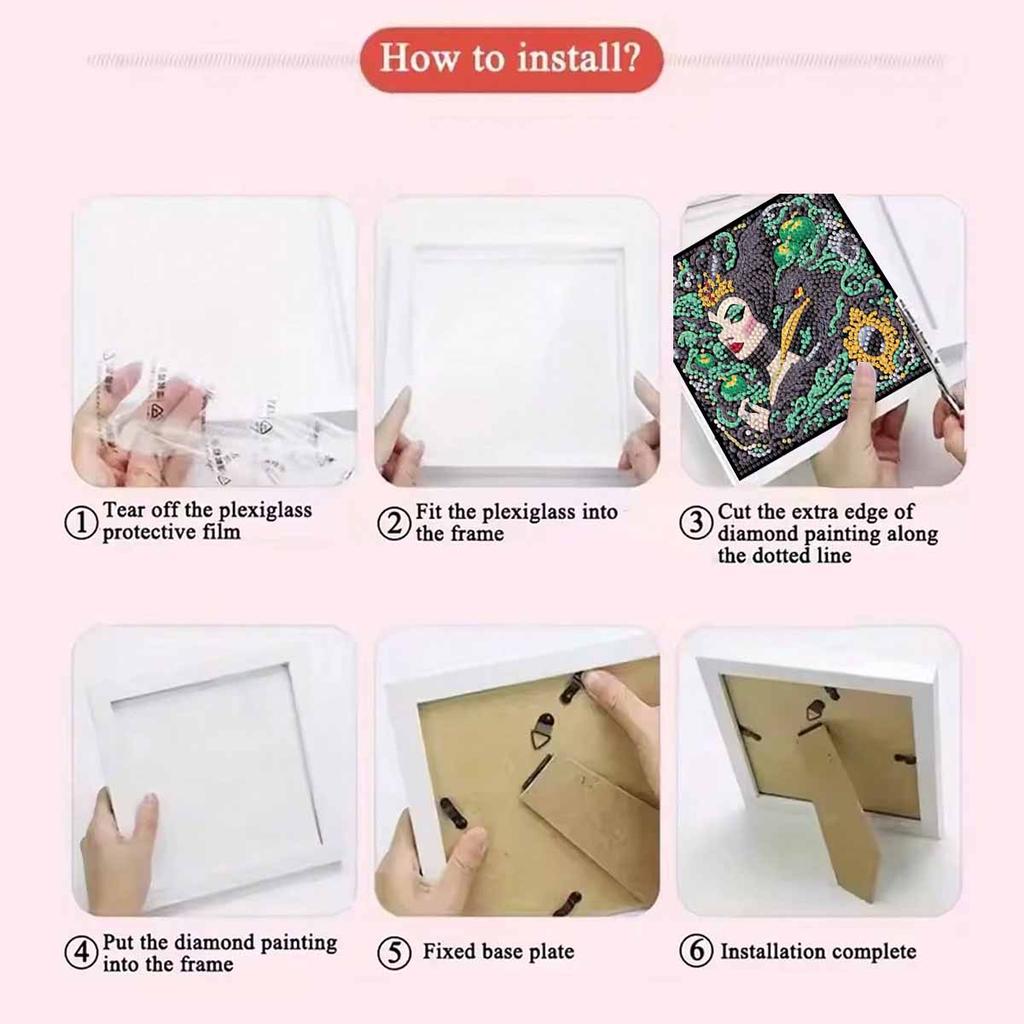 How to install?

① Tear off the plexiglass protective film

② Fit the plexiglass into the frame

③ Cut the extra edge of diamond painting along the dotted line

④ Put the diamond painting into the frame

⑤ Fixed base plate

⑥ Installation complete