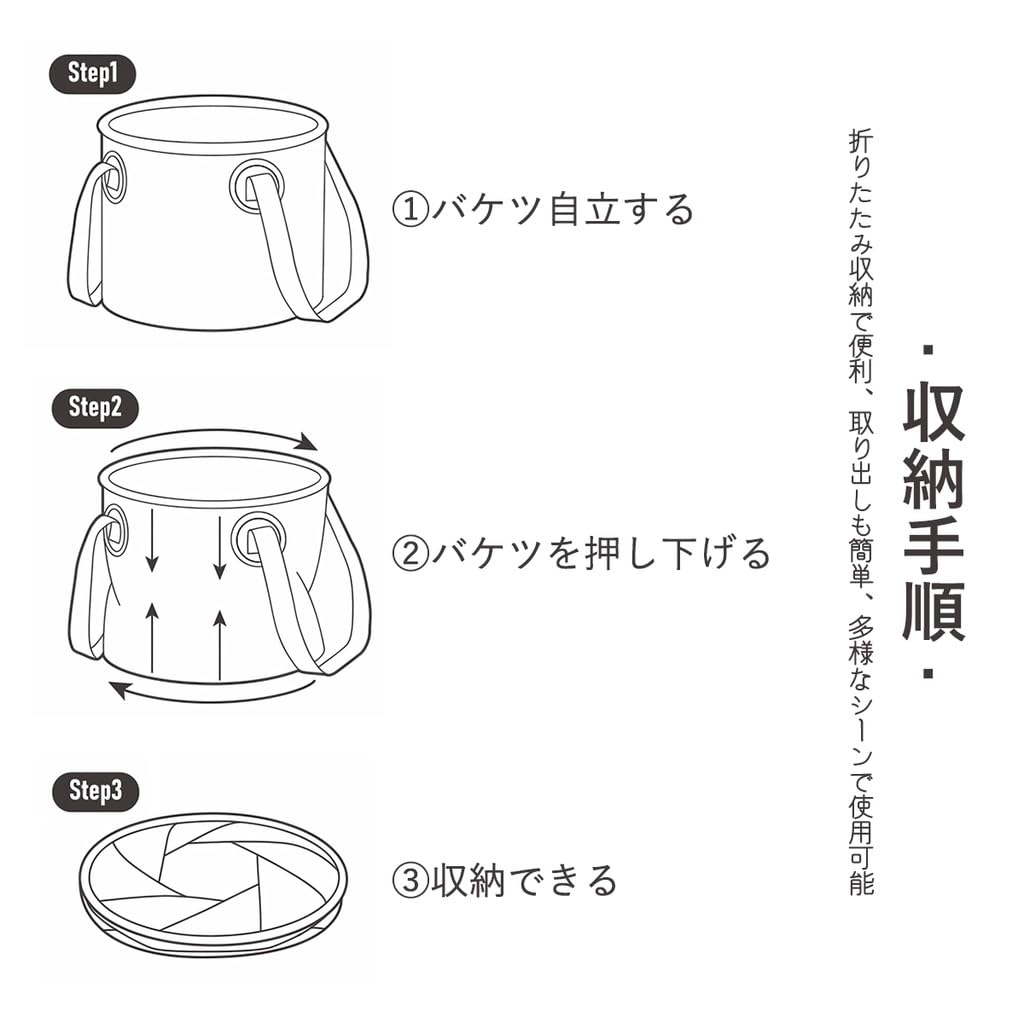 ・収納手順・

折りたたみ収納で便利、取り出しも簡単、多様なシーンで使用可能

Step1
①バケツ自立する

Step2
②バケツを押し下げる

Step3
③収納できる