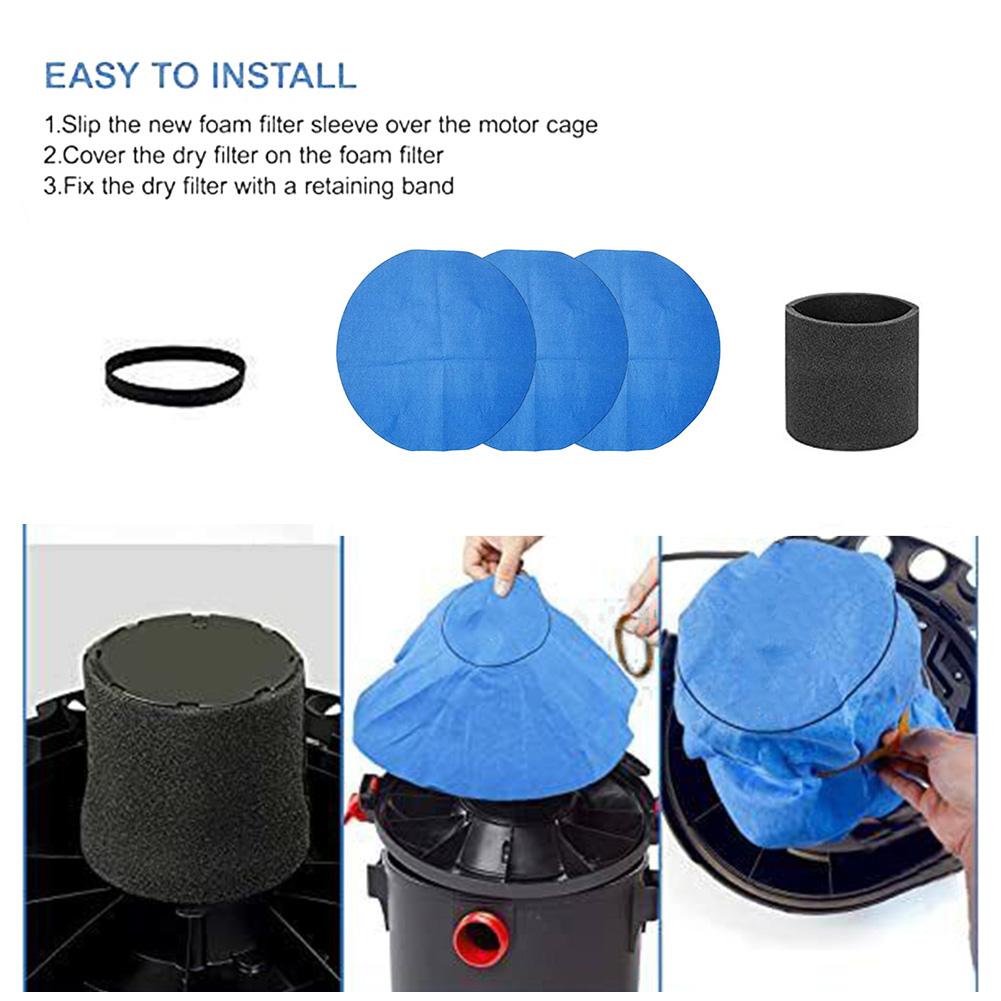 EASY TO INSTALL

1.Slip the new foam filter sleeve over the motor cage
2.Cover the dry filter on the foam filter
3.Fix the dry filter with a retaining band