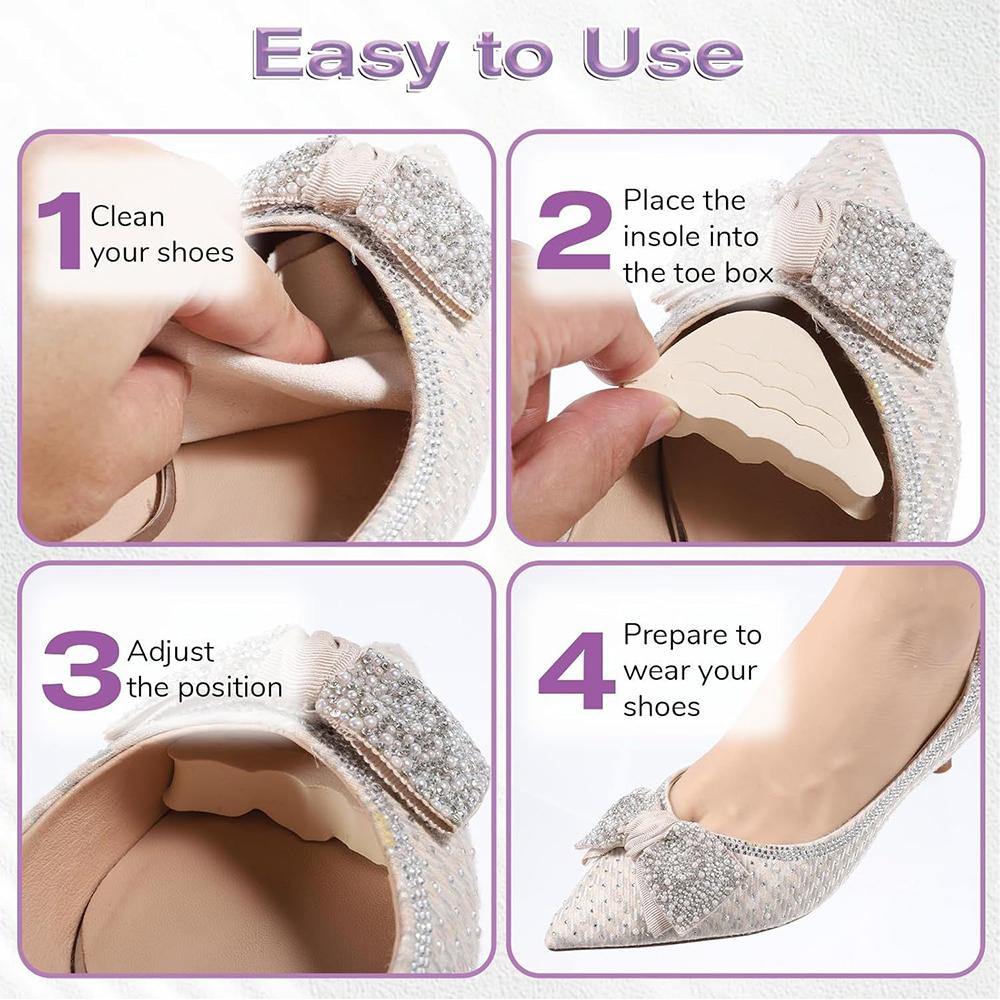 Easy to Use

1 Clean your shoes

2 Place the insole into the toe box

3 Adjust the position

4 Prepare to wear your shoes