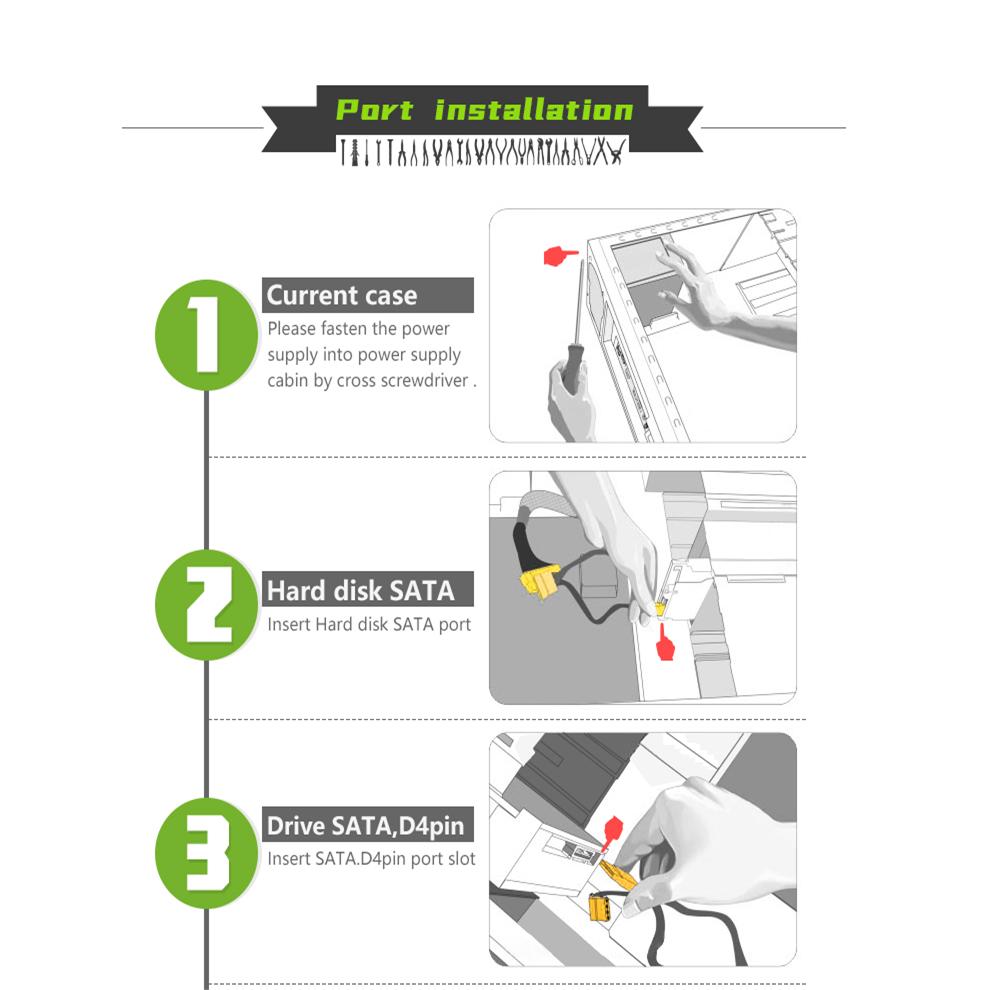 Port installation

1
Current case
Please fasten the power supply into power supply cabin by cross screwdriver .

2
Hard disk SATA
Insert Hard disk SATA port

3
Drive SATA,D4pin
Insert SATA.D4pin port slot