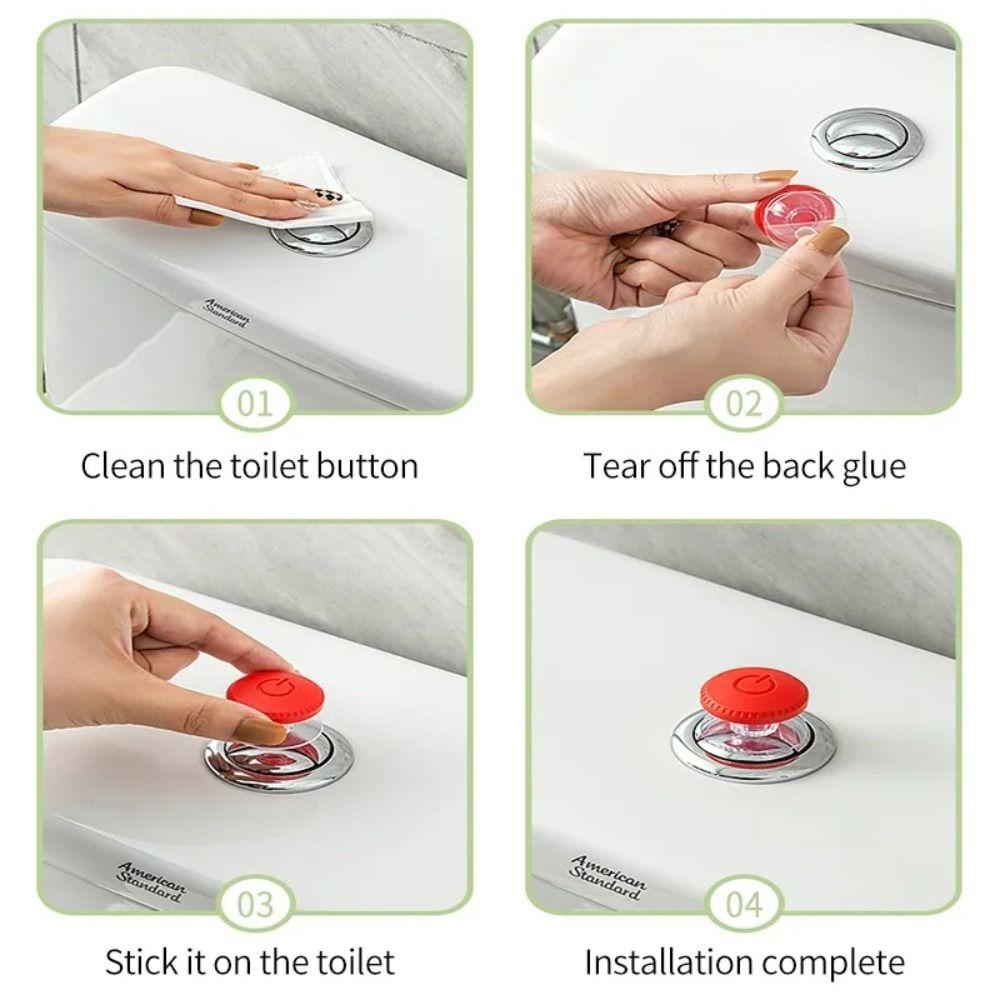 American Standard

01

Clean the toilet button

02

Tear off the back glue

American Standard

03

Stick it on the toilet

American Standard

04

Installation complete