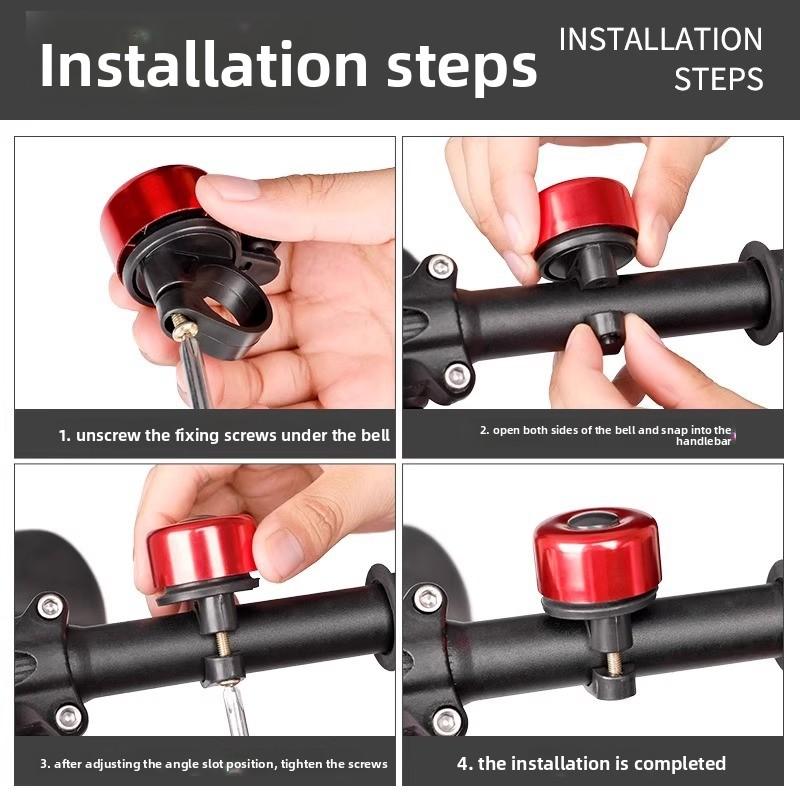 Installation steps

INSTALLATION STEPS

1. unscrew the fixing screws under the bell

2. open both sides of the bell and snap into the handlebar

3. after adjusting the angle slot position, tighten the screws

4. the installation is completed