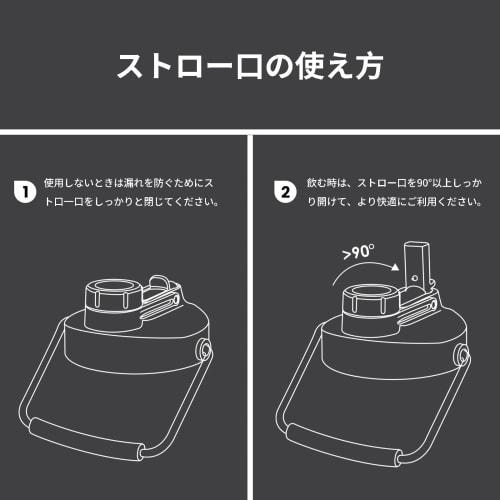 ストロー口の使え方

1 使用しないときは漏れを防ぐためにストロー口をしっかりと閉じてください。

2 飲む時は、ストロー口を90°以上しっかり開けて、より快適にご利用ください。

>90°