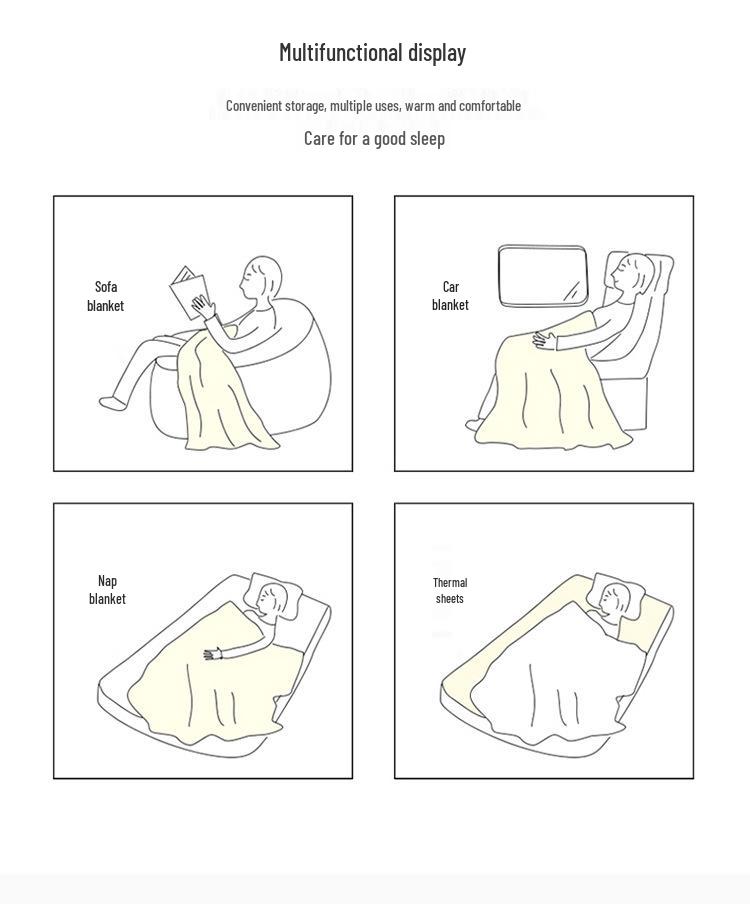 Multifunctional display

Convenient storage, multiple uses, warm and comfortable

Care for a good sleep

Sofa blanket

Car blanket

Nap blanket

Thermal sheets