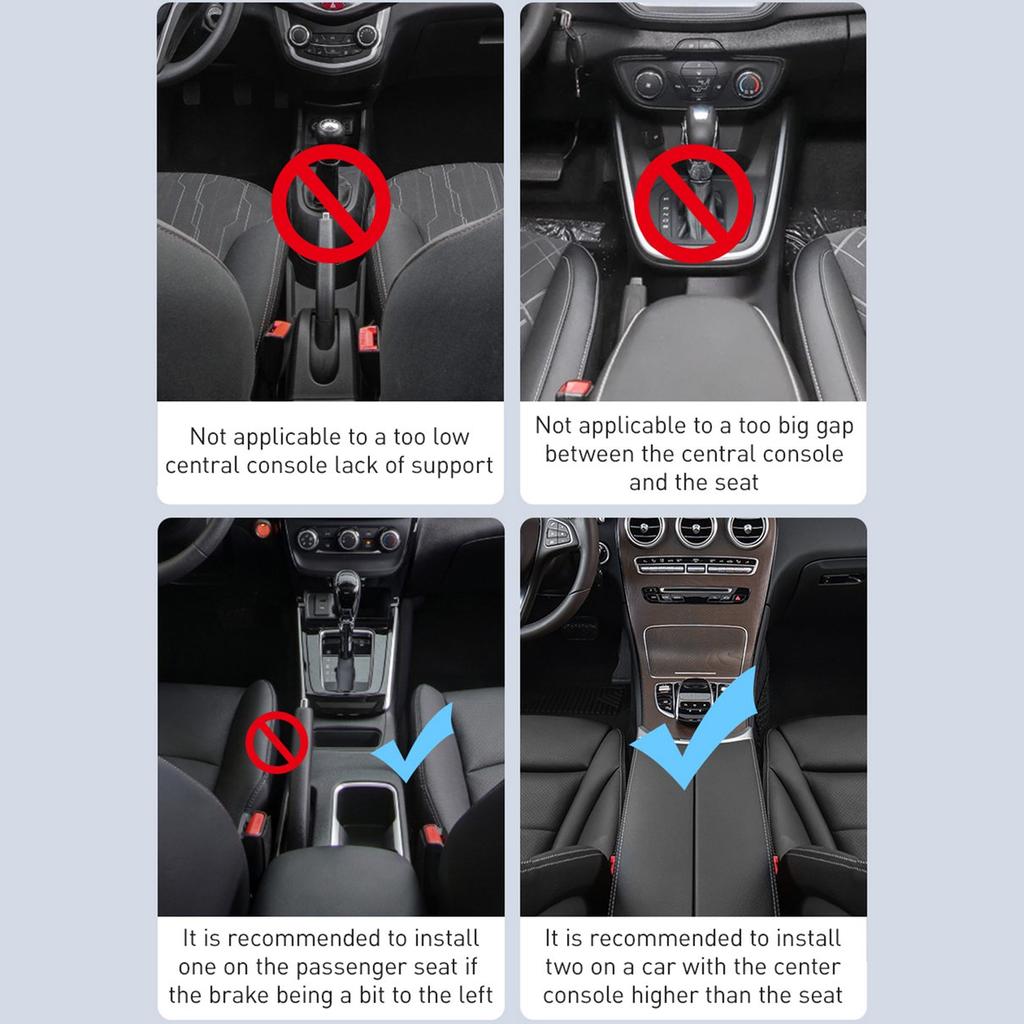 Not applicable to a too low central console lack of support

Not applicable to a too big gap between the central console and the seat

It is recommended to install one on the passenger seat if the brake being a bit to the left

It is recommended to install two on a car with the center console higher than the seat