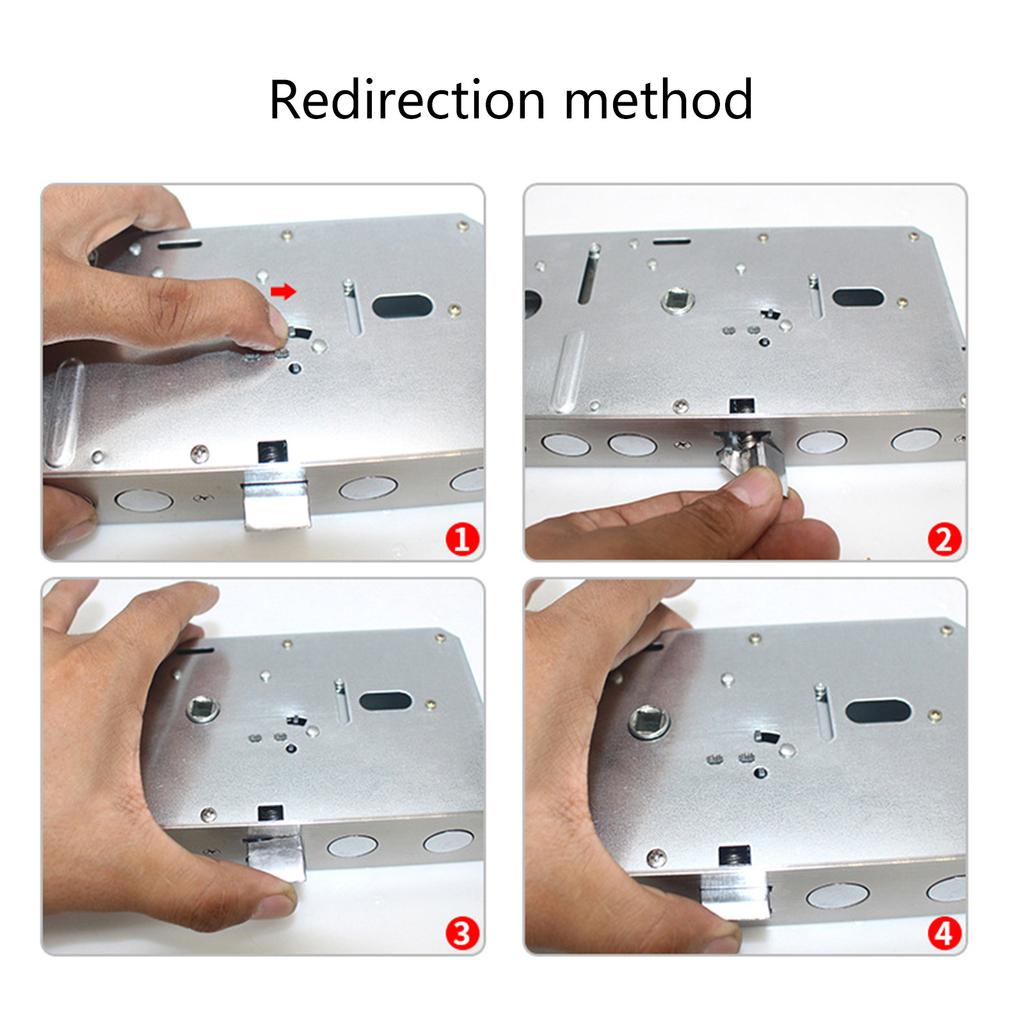 Redirection method

1

2

3

4