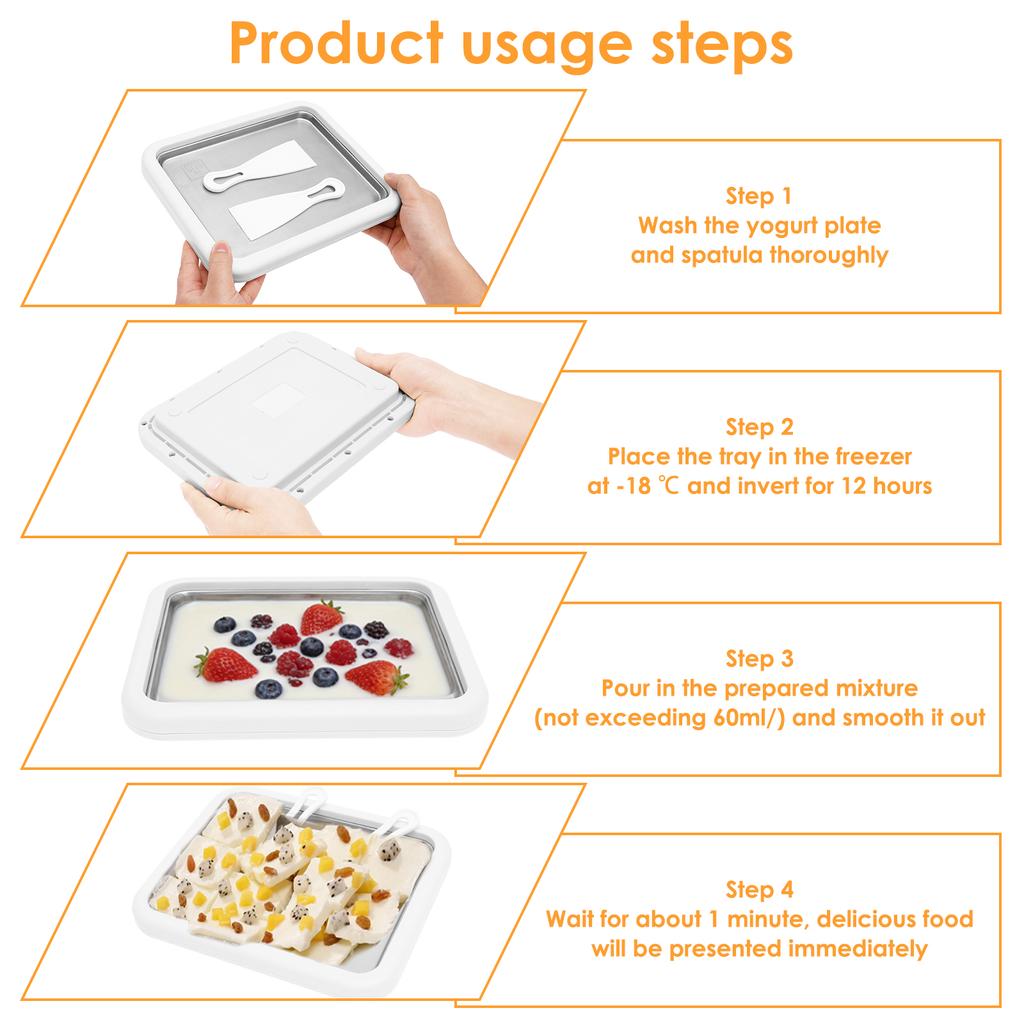 Product usage steps

Step 1
Wash the yogurt plate
and spatula thoroughly

Step 2
Place the tray in the freezer
at -18 ℃ and invert for 12 hours

Step 3
Pour in the prepared mixture
(not exceeding 60ml/) and smooth it out

Step 4
Wait for about 1 minute, delicious food
will be presented immediately