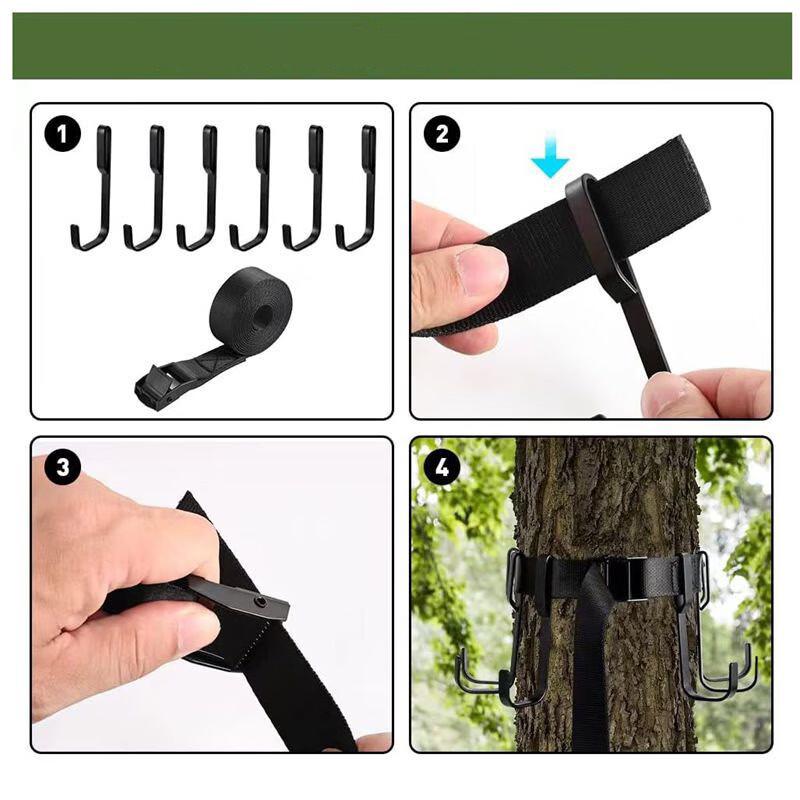 1

2

3

4