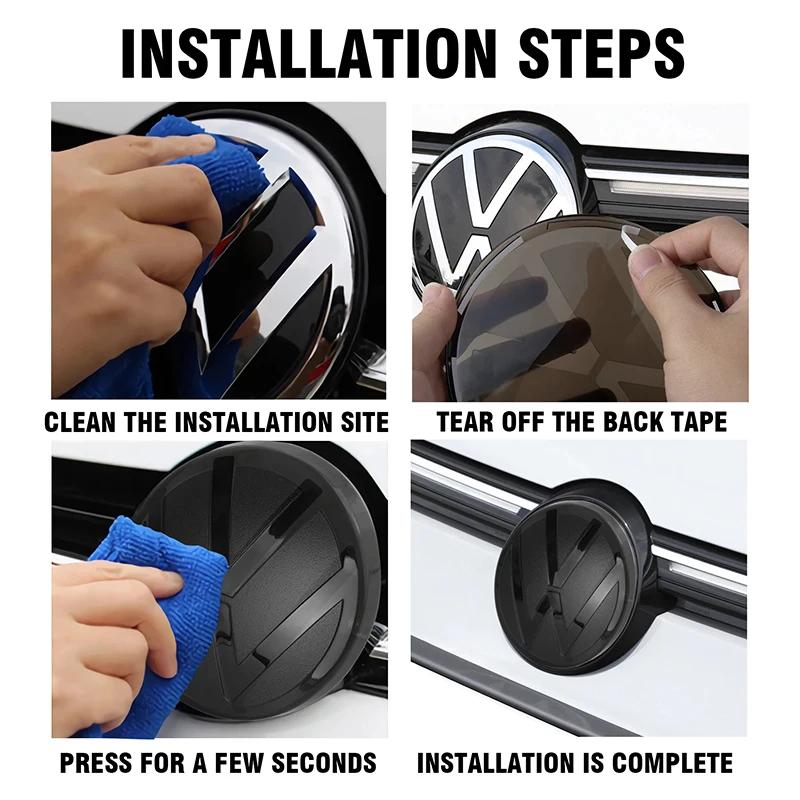 INSTALLATION STEPS

CLEAN THE INSTALLATION SITE

TEAR OFF THE BACK TAPE

PRESS FOR A FEW SECONDS

INSTALLATION IS COMPLETE