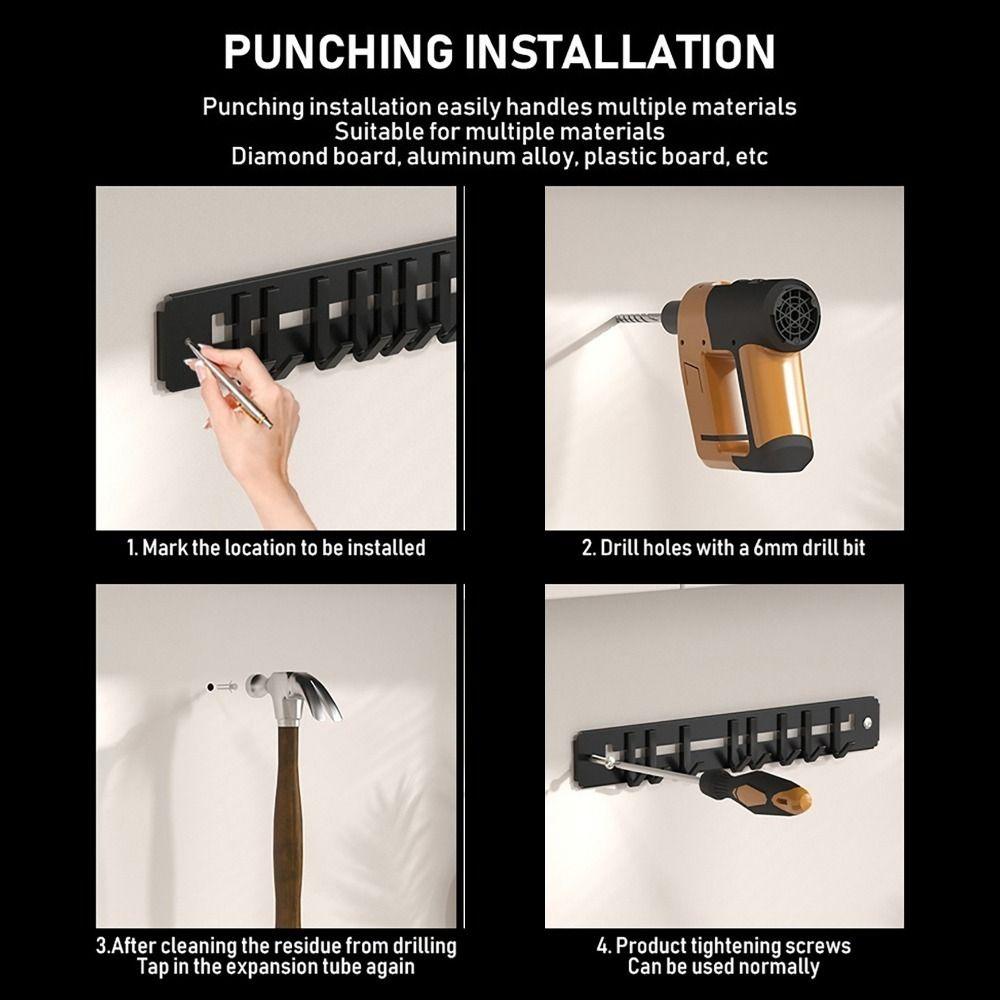 PUNCHING INSTALLATION

Punching installation easily handles multiple materials
Suitable for multiple materials
Diamond board, aluminum alloy, plastic board, etc

1. Mark the location to be installed

2. Drill holes with a 6mm drill bit

3.After cleaning the residue from drilling
Tap in the expansion tube again

4. Product tightening screws
Can be used normally