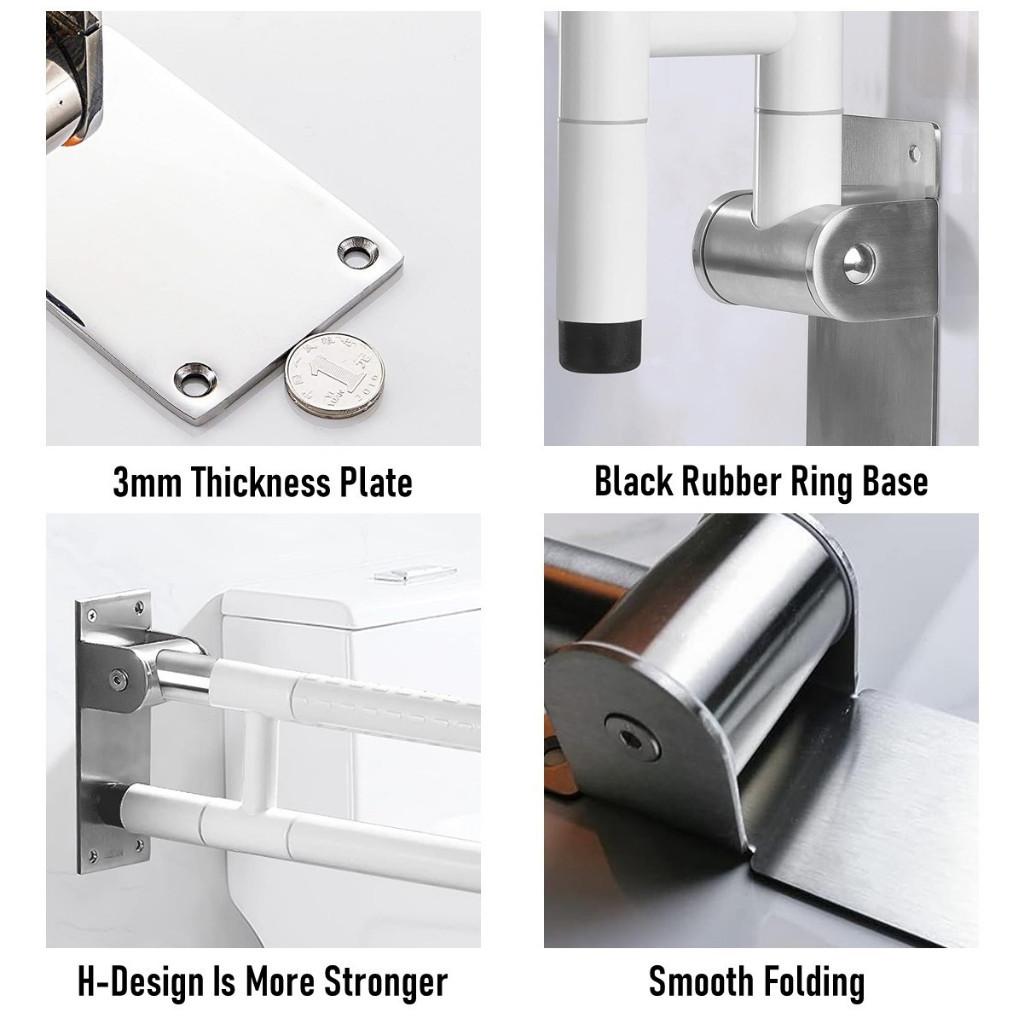 3mm Thickness Plate

Black Rubber Ring Base

H-Design Is More Stronger

Smooth Folding