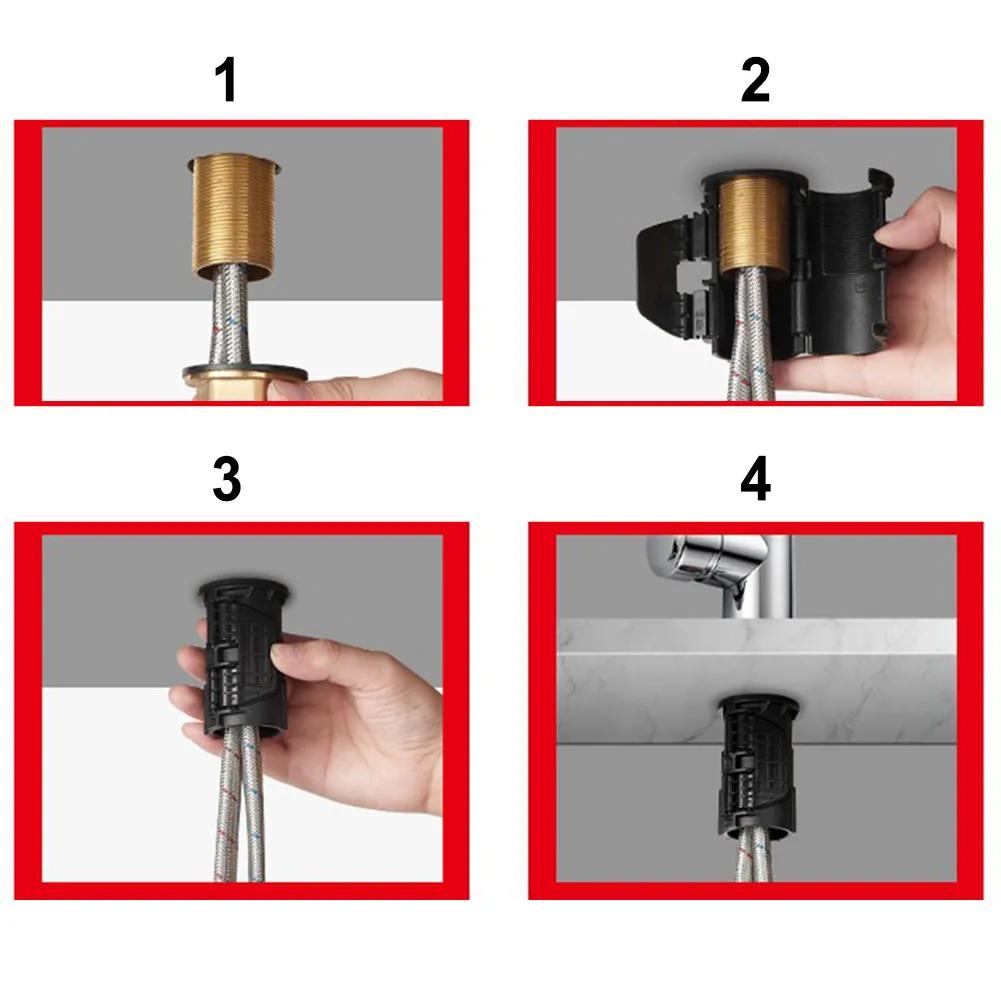 1

2

3

4