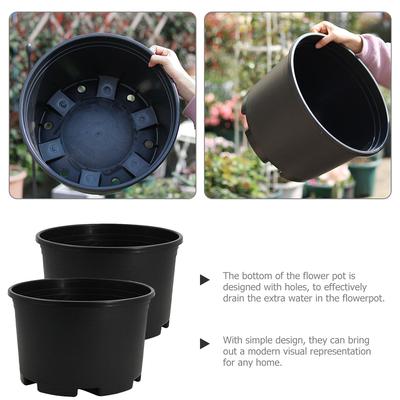 The bottom of the flower pot is designed with holes, to effectively drain the extra water in the flowerpot.

With simple design, they can bring out a modern visual representation for any home.