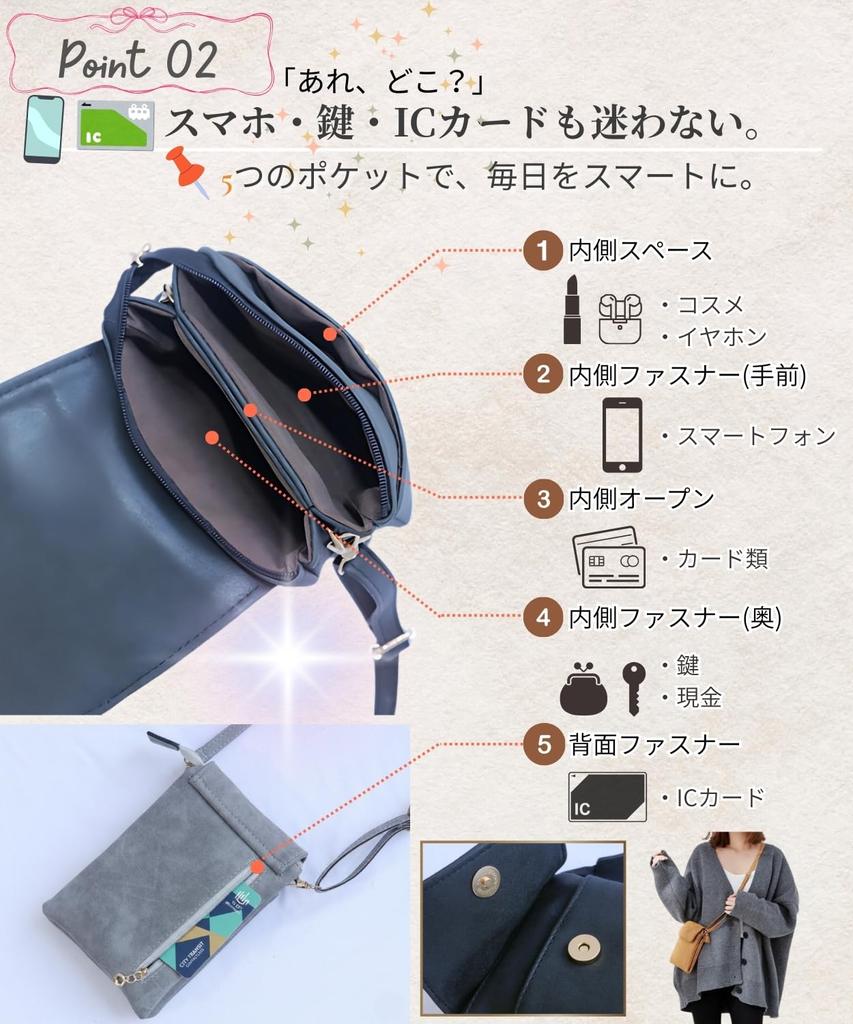 Point 02

「あれ、どこ？」

IC

スマホ・鍵・ICカードも迷わない。

5つのポケットで、毎日をスマートに。

1 内側スペース

・コスメ
・イヤホン

2 内側ファスナー(手前)

・スマートフォン

3 内側オープン

・カード類

4 内側ファスナー(奥)

・鍵
・現金

5 背面ファスナー

IC

・ICカード

CITY TRANSIT