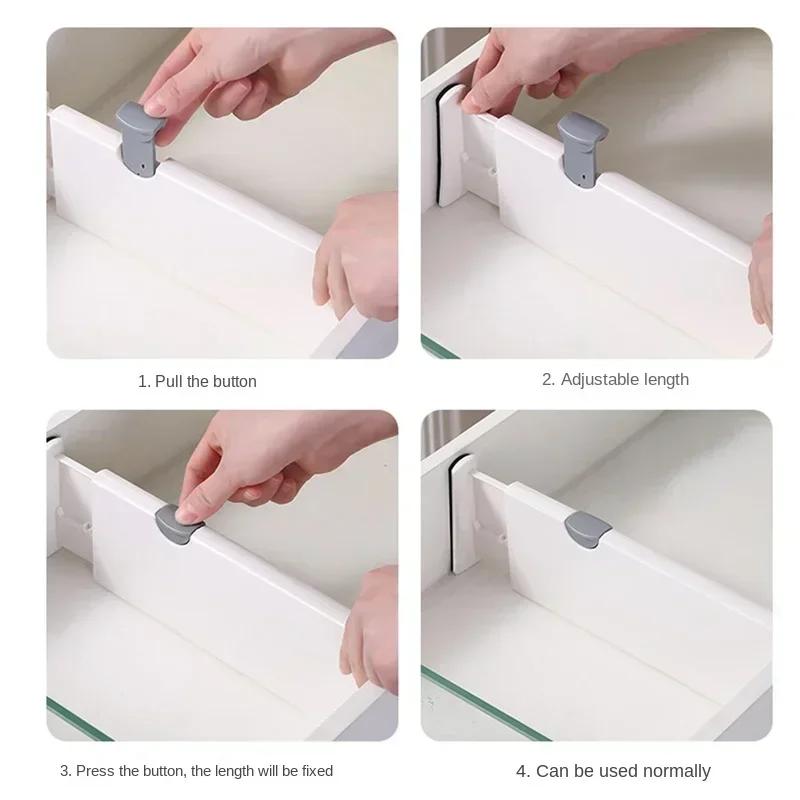 1. Pull the button

2. Adjustable length

3. Press the button, the length will be fixed

4. Can be used normally