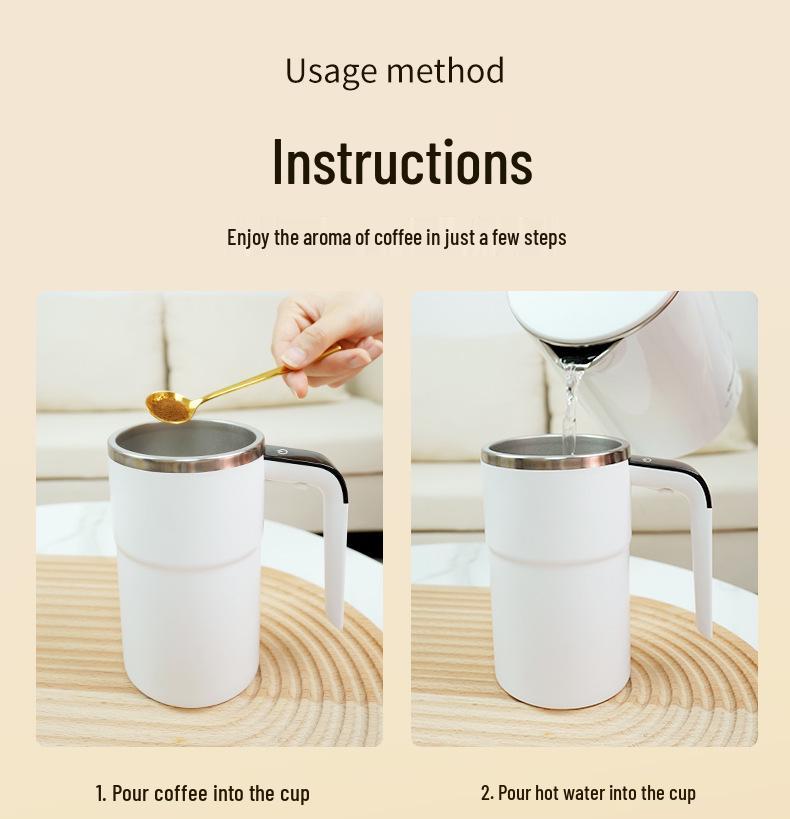 Usage method

Instructions

Enjoy the aroma of coffee in just a few steps

1. Pour coffee into the cup

2. Pour hot water into the cup