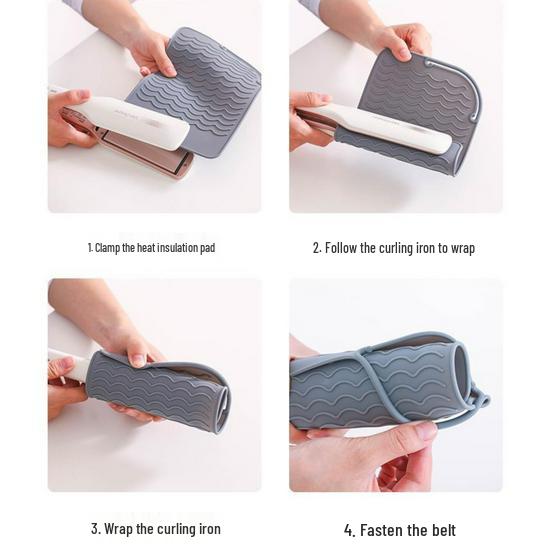 1. Clamp the heat insulation pad

2. Follow the curling iron to wrap

3. Wrap the curling iron

4. Fasten the belt