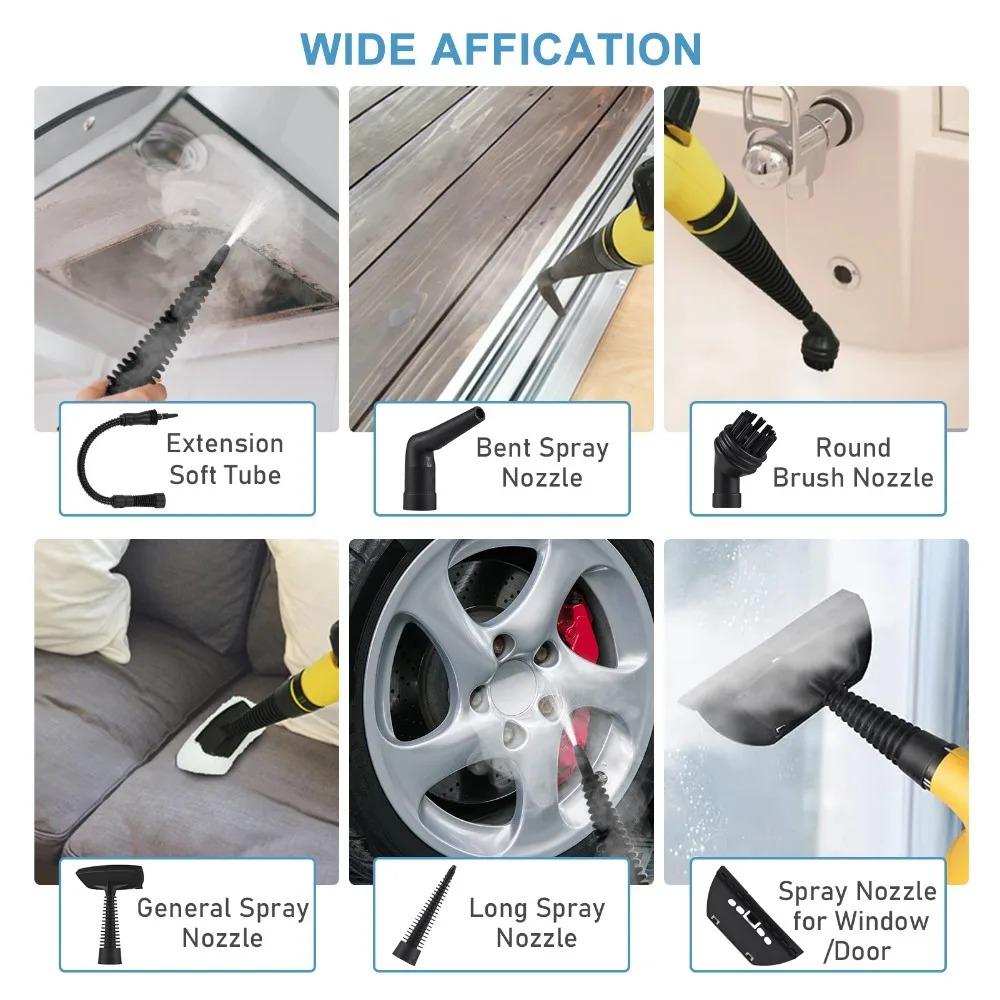 WIDE AFFICATION

Extension Soft Tube

Bent Spray Nozzle

Round Brush Nozzle

General Spray Nozzle

Long Spray Nozzle

Spray Nozzle for Window /Door