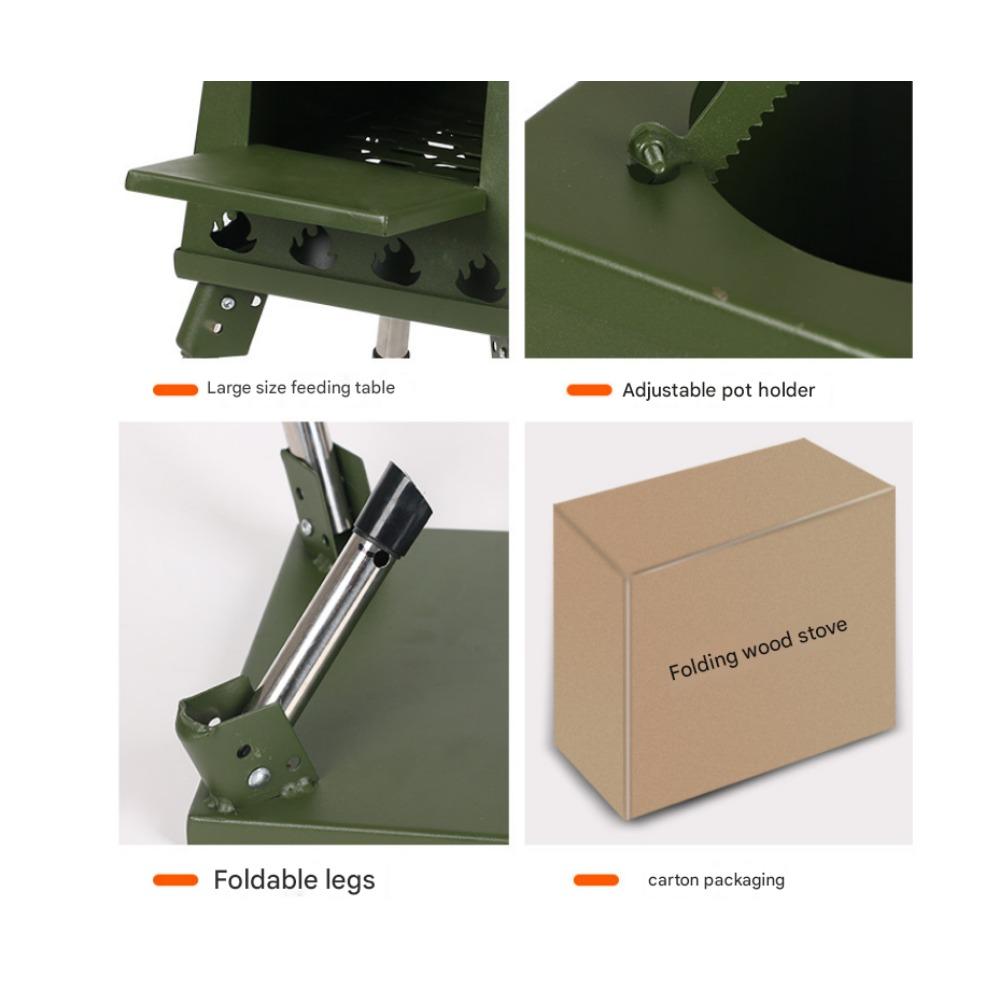 Large size feeding table

Adjustable pot holder

Folding wood stove

Foldable legs

carton packaging