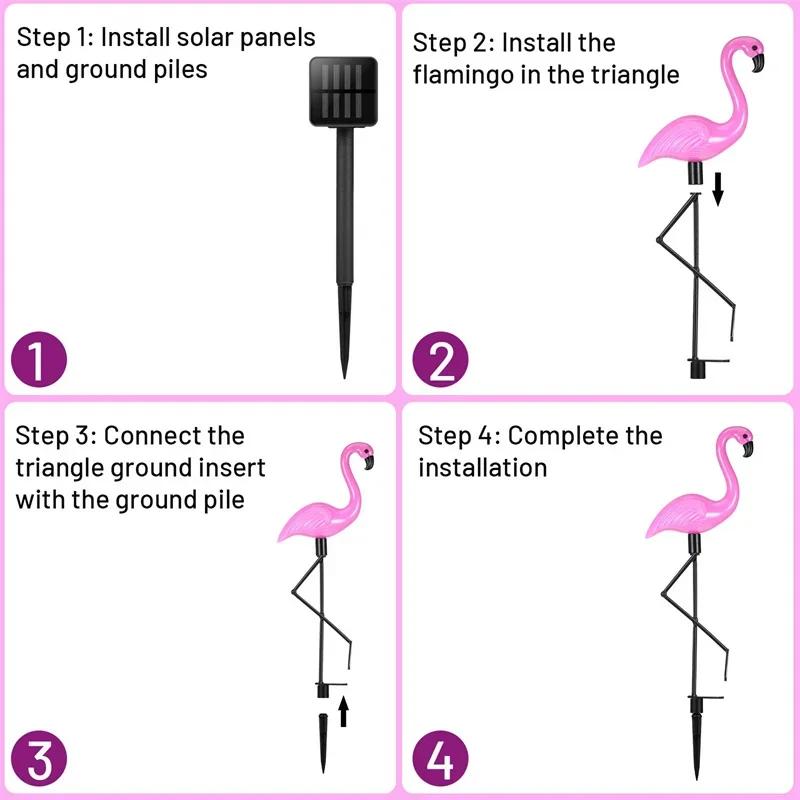 Step 1: Install solar panels and ground piles

1

Step 2: Install the flamingo in the triangle

2

Step 3: Connect the triangle ground insert with the ground pile

3

Step 4: Complete the installation

4