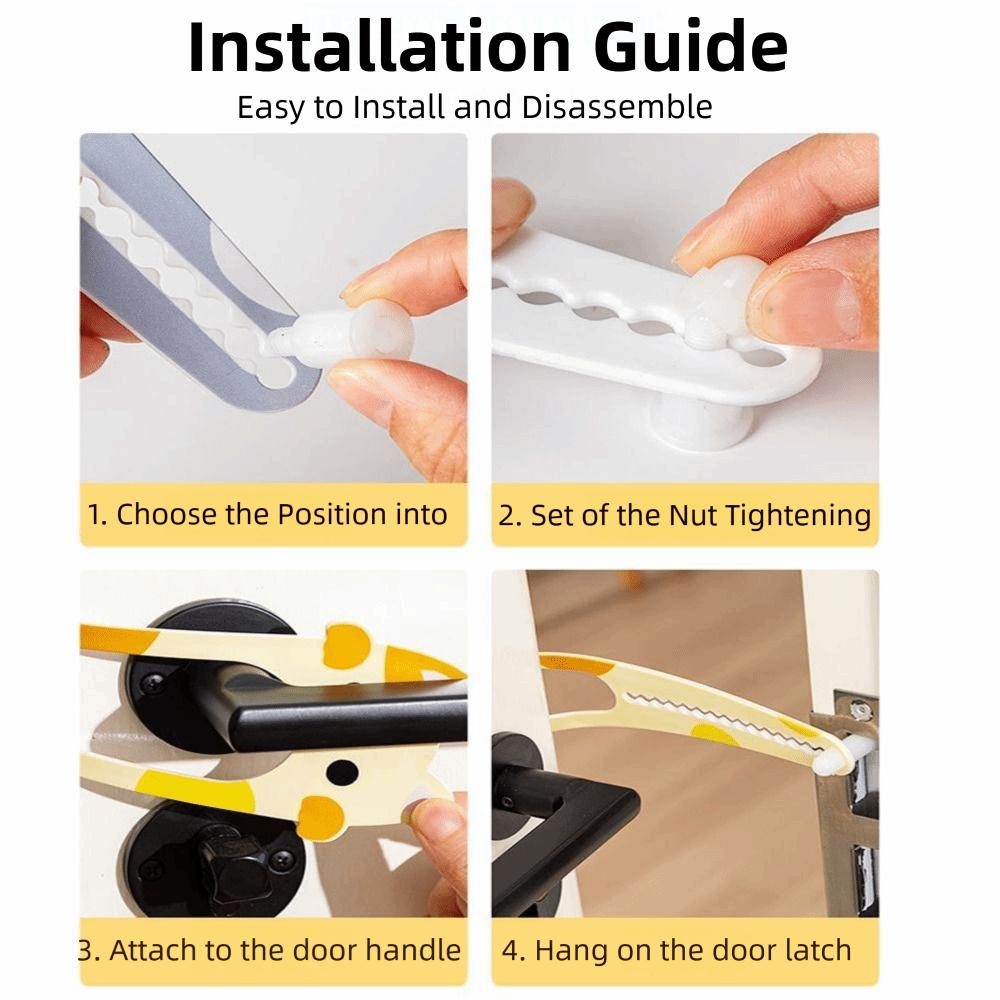 Installation Guide
Easy to Install and Disassemble

1. Choose the Position into

2. Set of the Nut Tightening

3. Attach to the door handle

4. Hang on the door latch