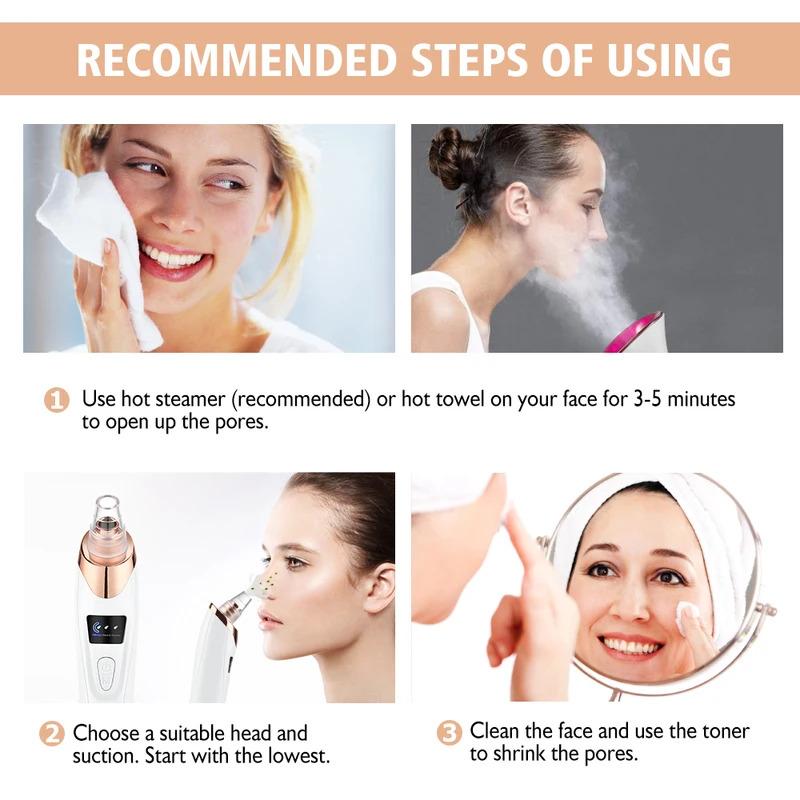 RECOMMENDED STEPS OF USING

1 Use hot steamer (recommended) or hot towel on your face for 3-5 minutes to open up the pores.

2 Choose a suitable head and suction. Start with the lowest.

3 Clean the face and use the toner to shrink the pores.