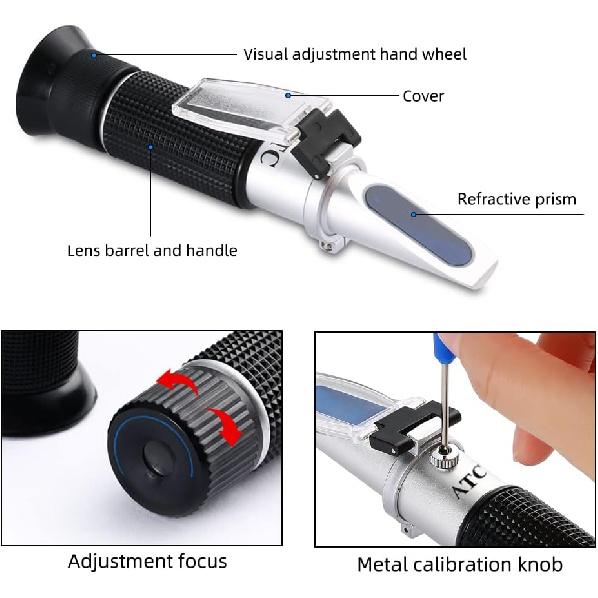 Visual adjustment hand wheel
Cover
ATC
Refractive prism
Lens barrel and handle
Adjustment focus
ATC
Metal calibration knob