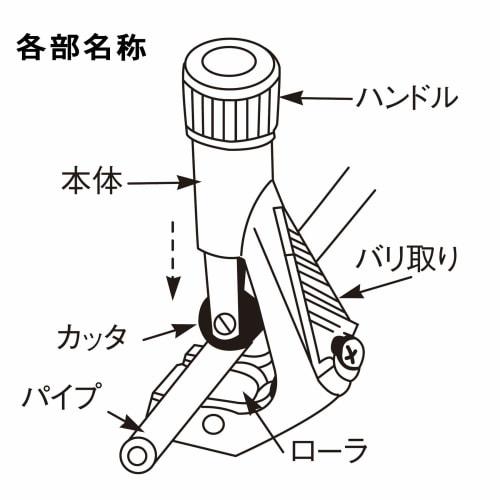 各部名称

ハンドル

本体

バリ取り

カッタ

パイプ

ローラ