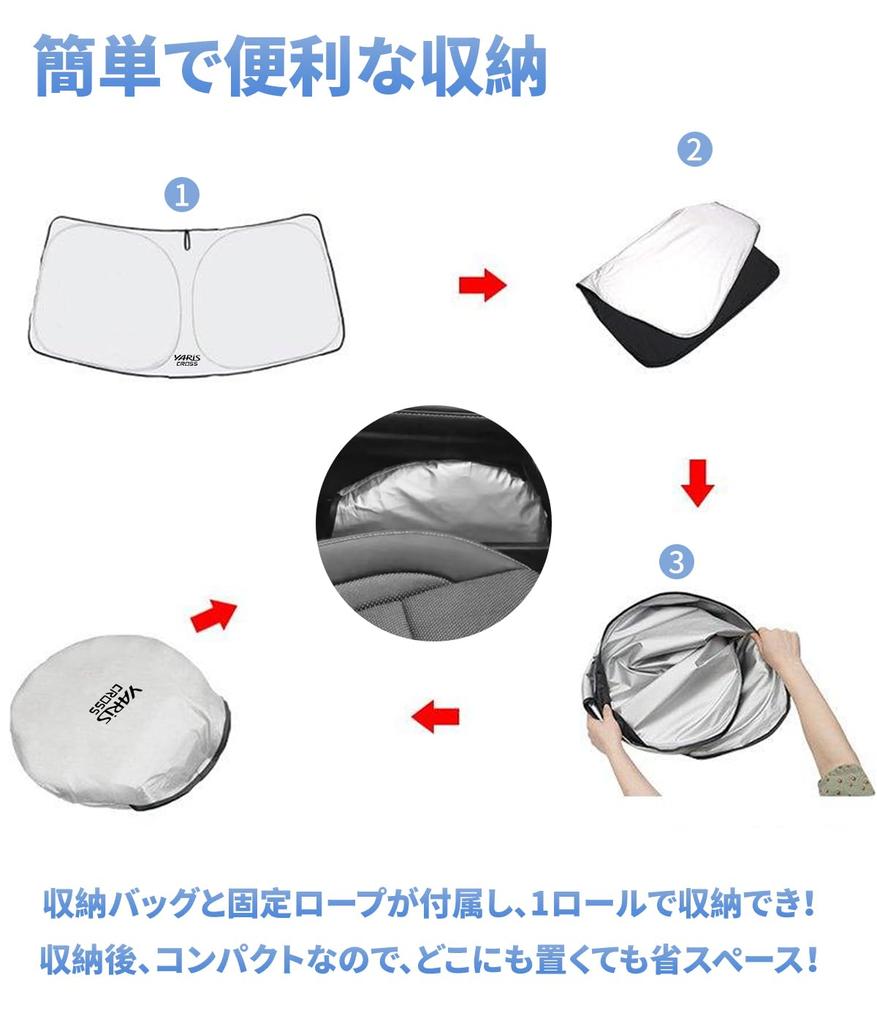 簡単で便利な収納

1

YARiS CROSS

2

3

YARiS CROSS

収納バッグと固定ロープが付属し、1ロールで収納でき！

収納後、コンパクトなので、どこにも置くても省スペース！