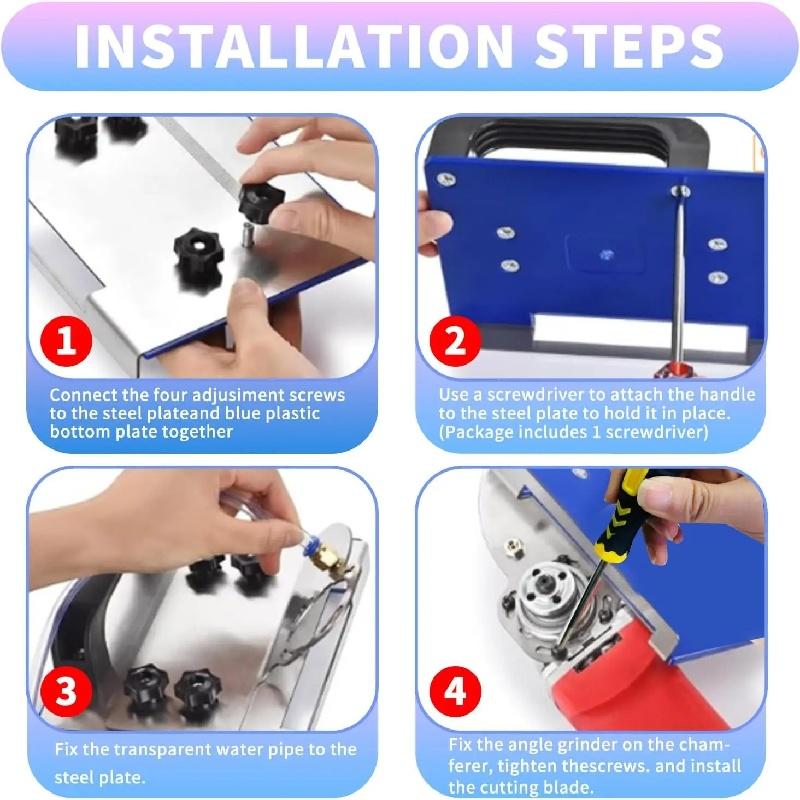 INSTALLATION STEPS

1

Connect the four adjusiment screws to the steel plateand blue plastic bottom plate together

2

Use a screwdriver to attach the handle to the steel plate to hold it in place. (Package includes 1 screwdriver)

3

Fix the transparent water pipe to the steel plate.

4

Fix the angle grinder on the chamferer, tighten thescrews. and install the cutting blade.