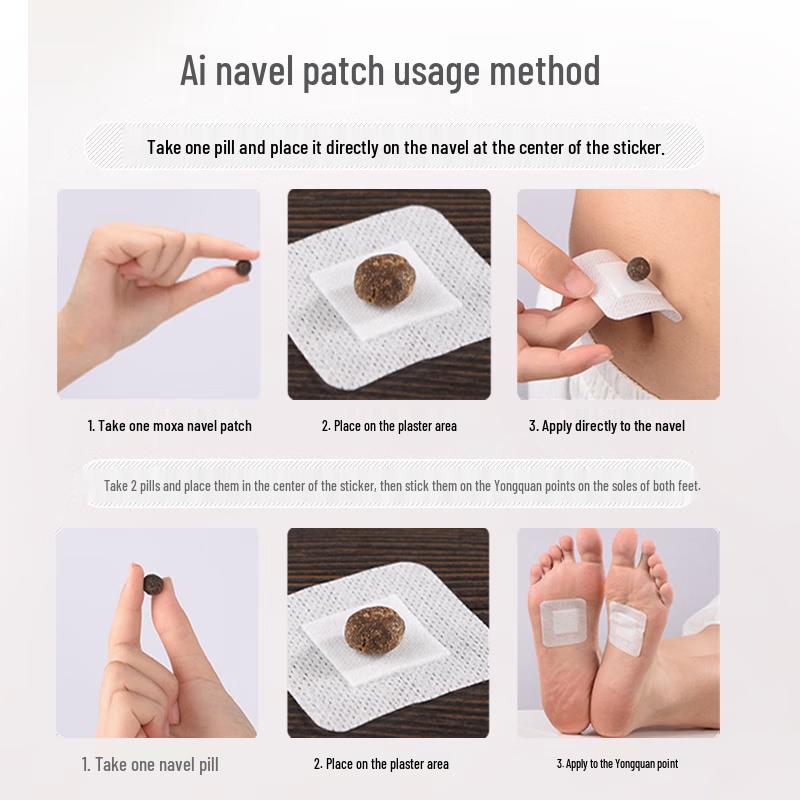 Ai navel patch usage method

Take one pill and place it directly on the navel at the center of the sticker.

1. Take one moxa navel patch

2. Place on the plaster area

3. Apply directly to the navel

Take 2 pills and place them in the center of the sticker, then stick them on the Yongquan points on the soles of both feet.

1. Take one navel pill

2. Place on the plaster area

3. Apply to the Yongquan point